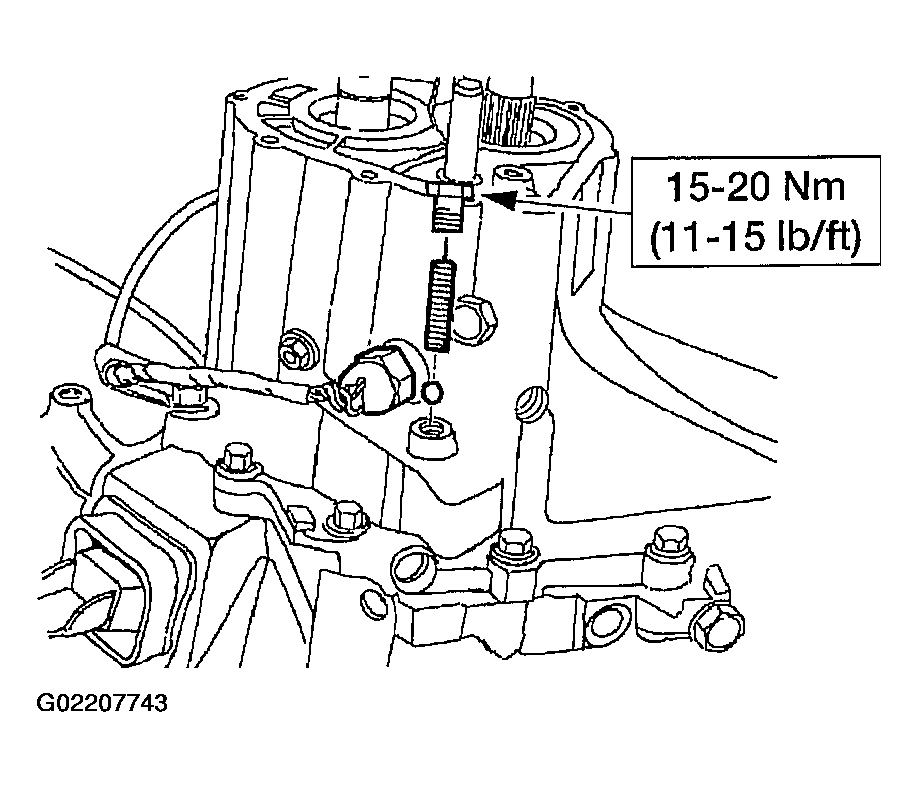 15-20 Nm
(11-15 lb/ft)

G02207743