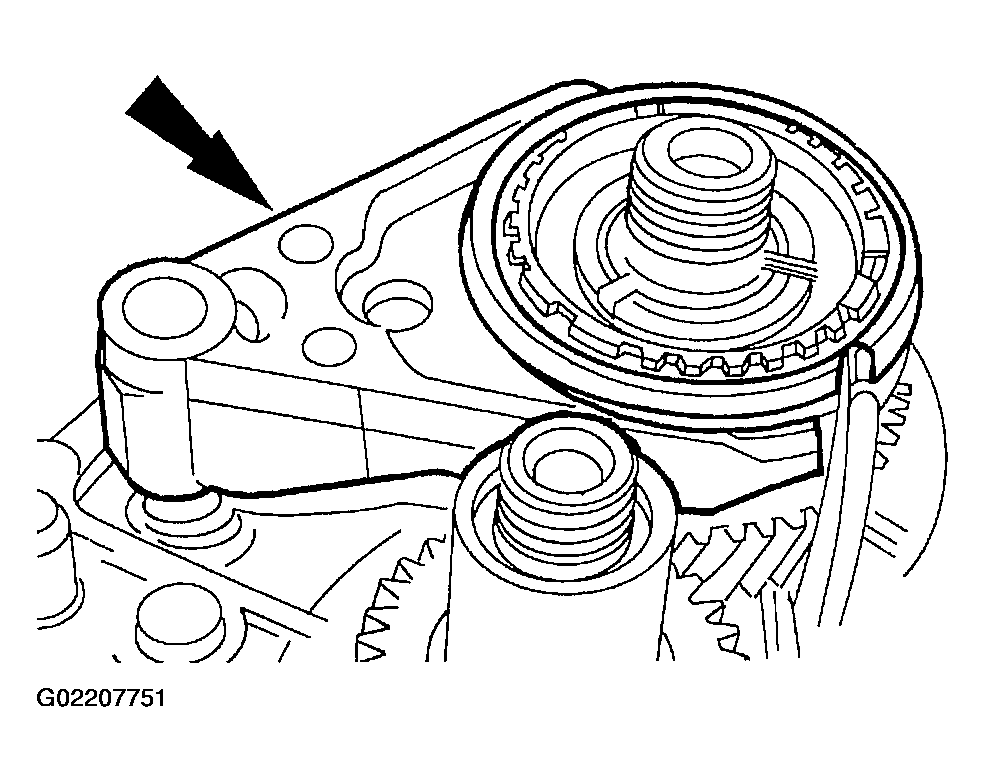 G02207751