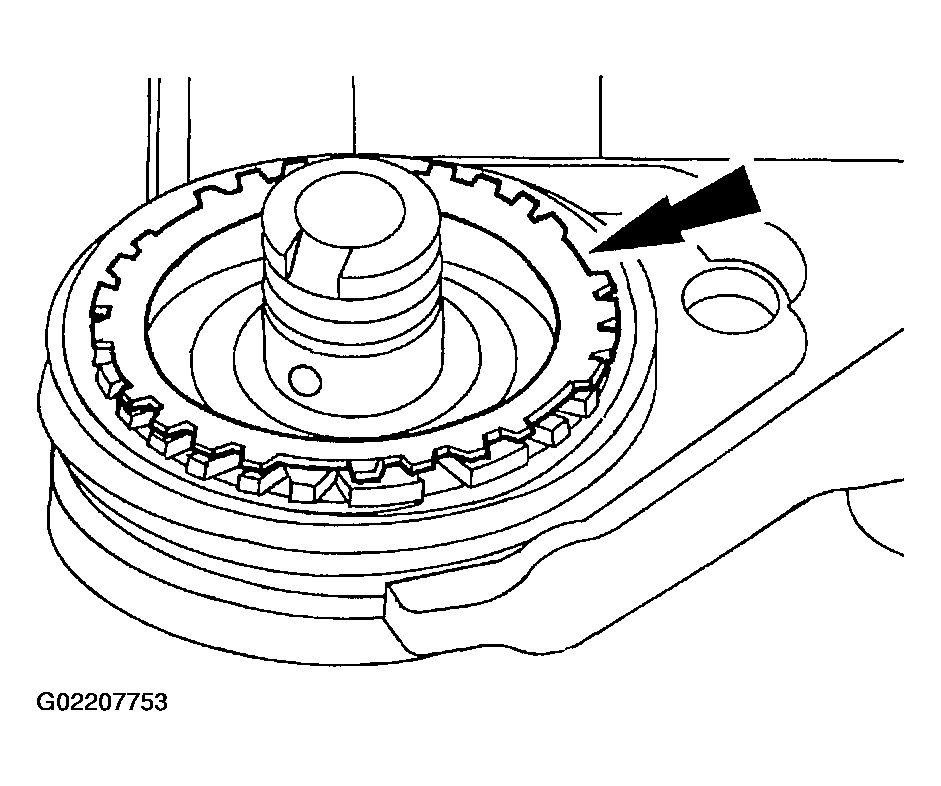 G02207753