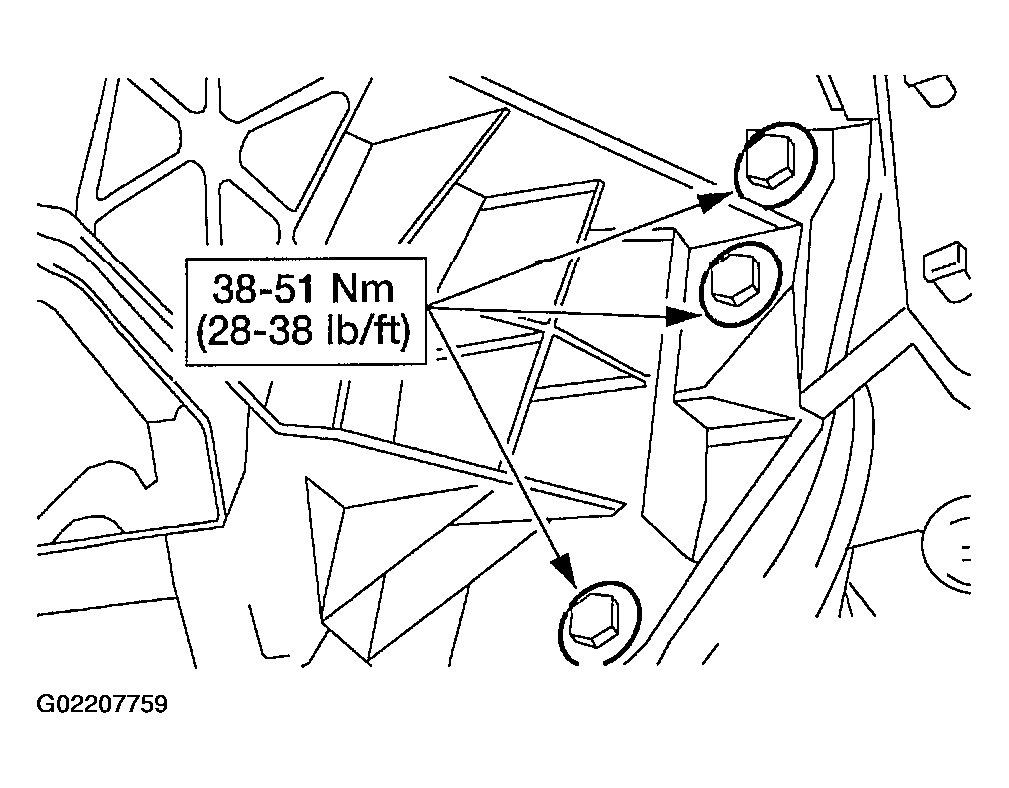 38-51 Nm
(28-38 lb/ft)

G02207759