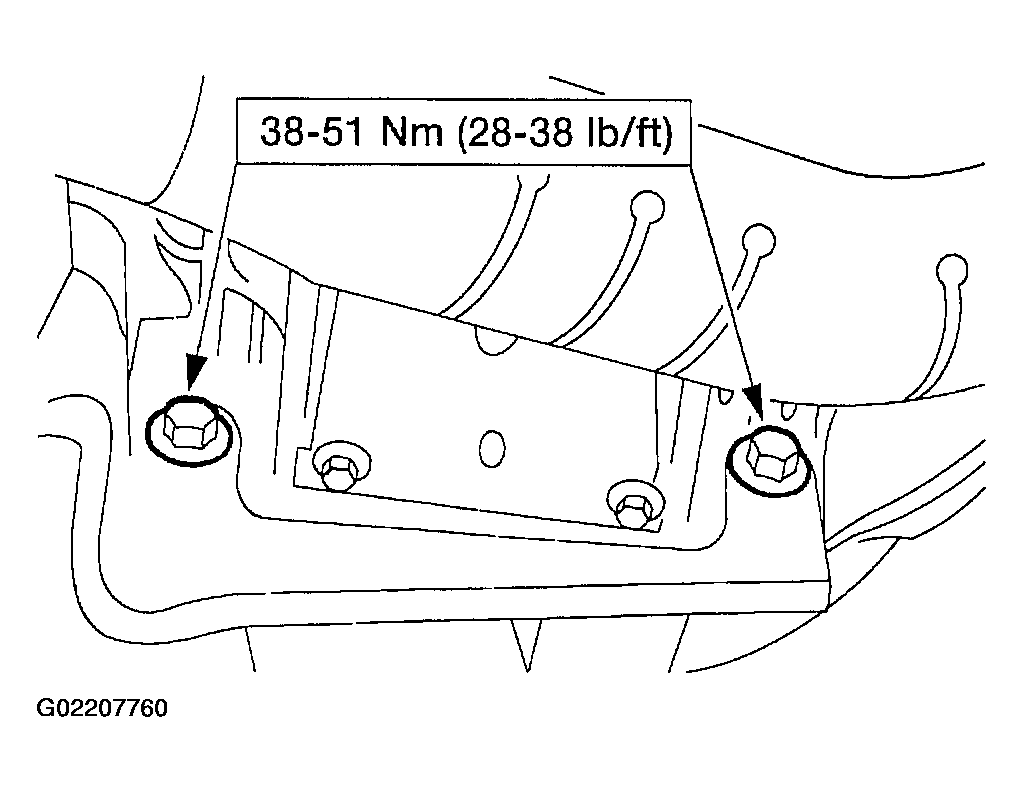 38-51 Nm (28-38 lb/ft)

G02207760