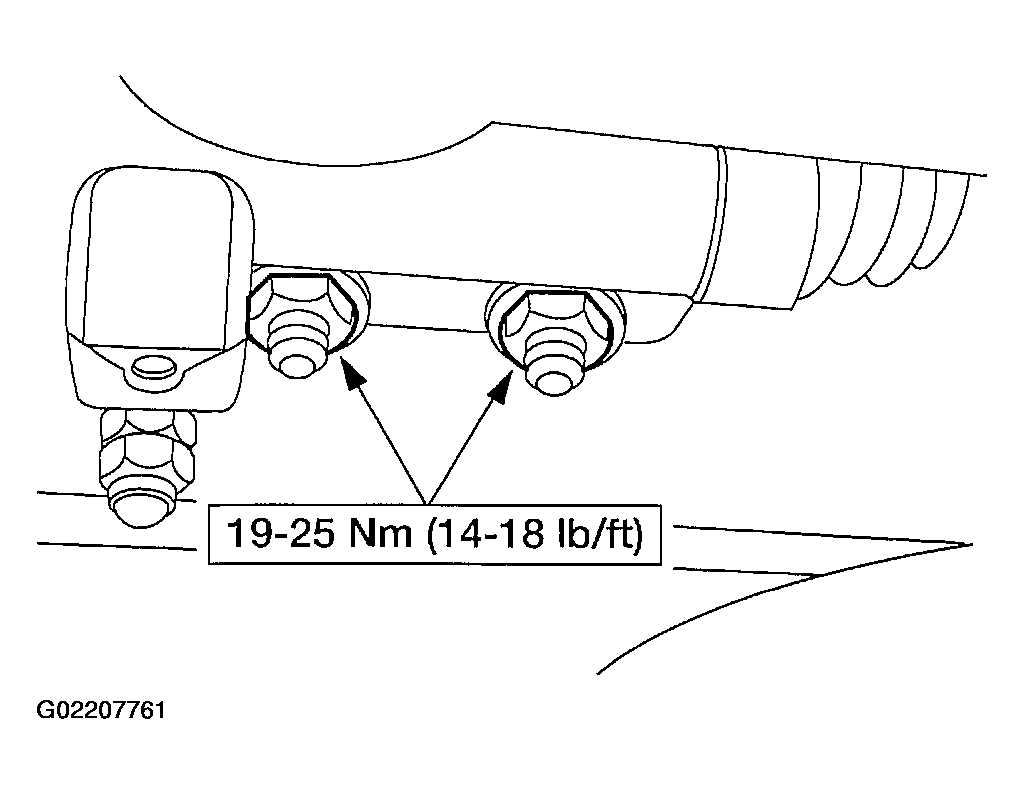 19-25 Nm (14-18 lb/ft)

G02207761