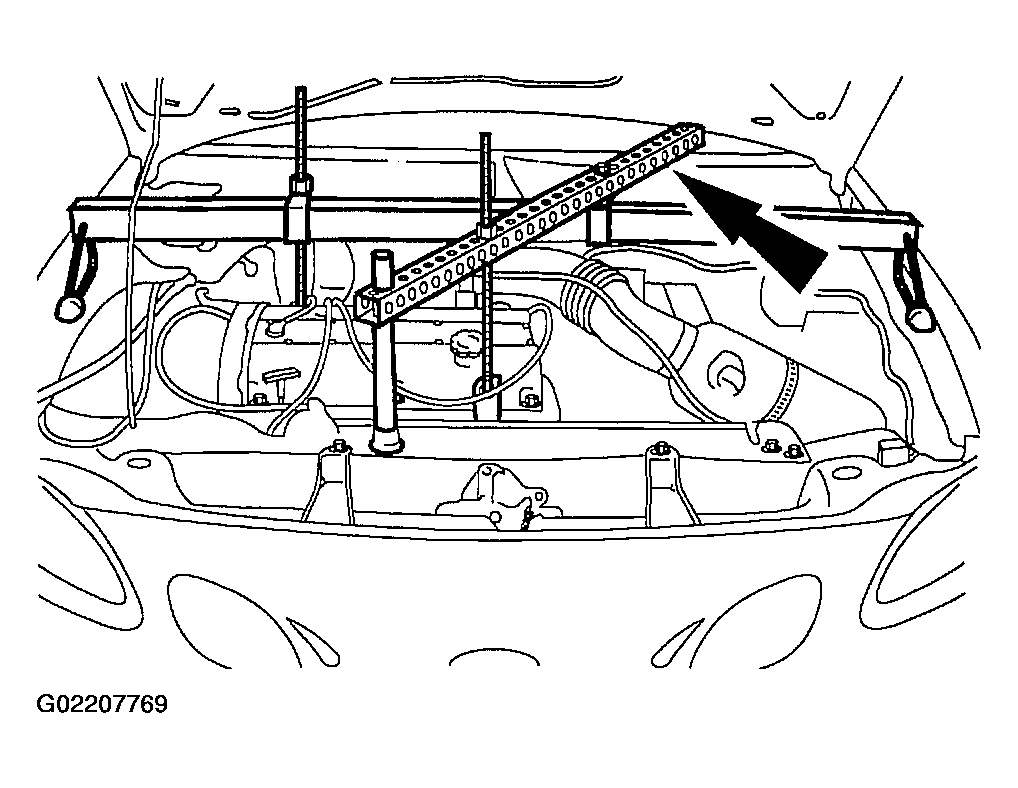 G02207769