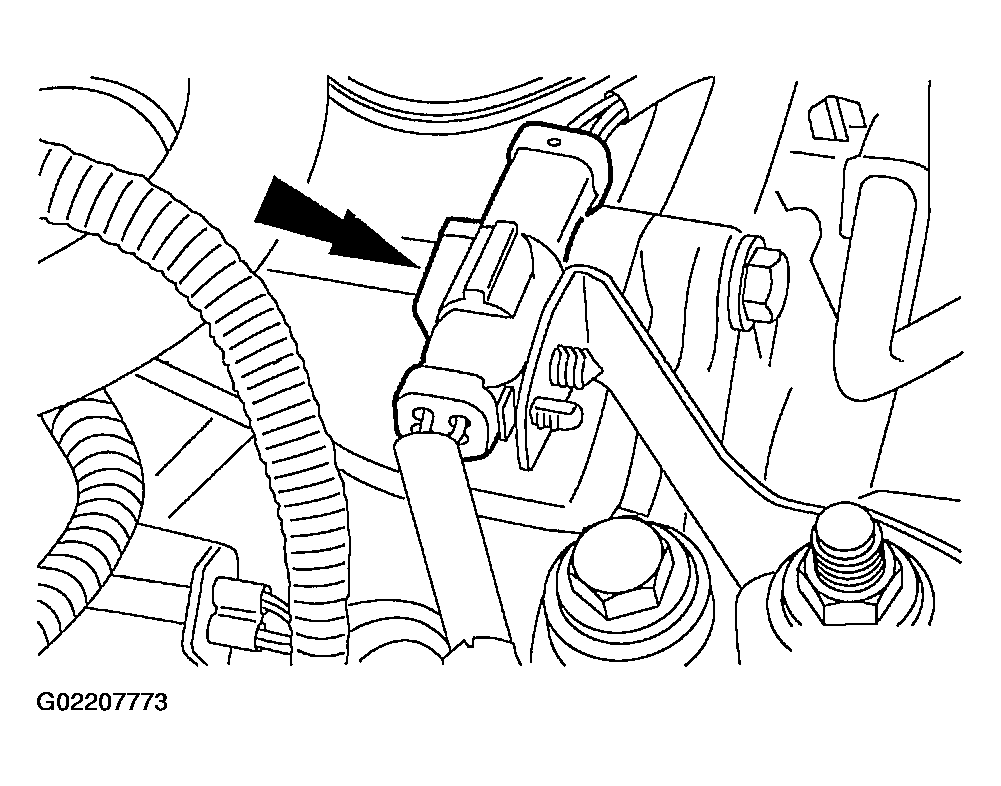 G02207773