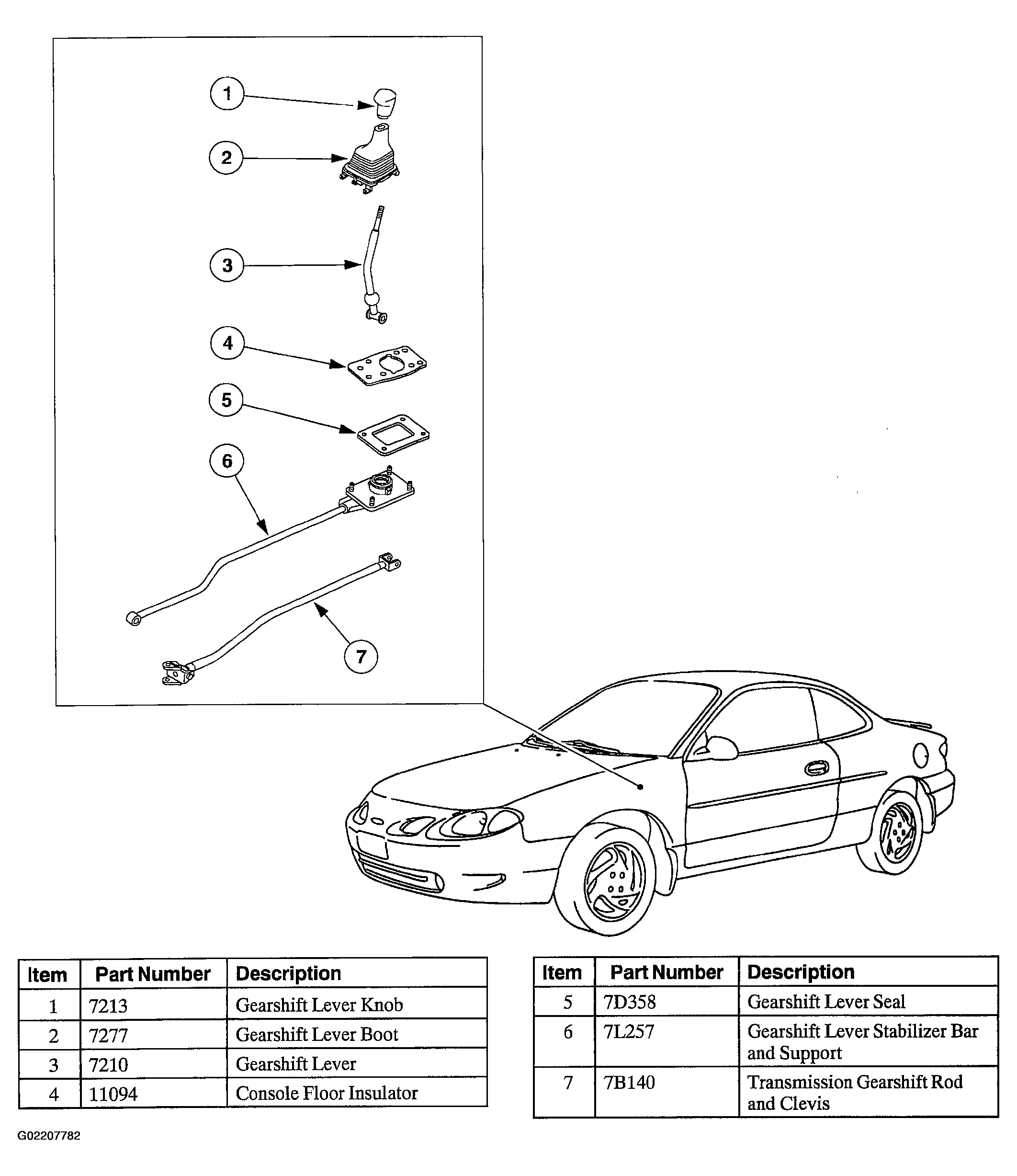 1
2
3
4
5
6
7

| Item | Part Number | Description |
|---|---|---|
| 1 | 7213 | Gearshift Lever Knob |
| 2 | 7277 | Gearshift Lever Boot |
| 3 | 7210 | Gearshift Lever |
| 4 | 11094 | Console Floor Insulator |

| Item | Part Number | Description |
|---|---|---|
| 5 | 7D358 | Gearshift Lever Seal |
| 6 | 7L257 | Gearshift Lever Stabilizer Bar and Support |
| 7 | 7B140 | Transmission Gearshift Rod and Clevis |

G02207782