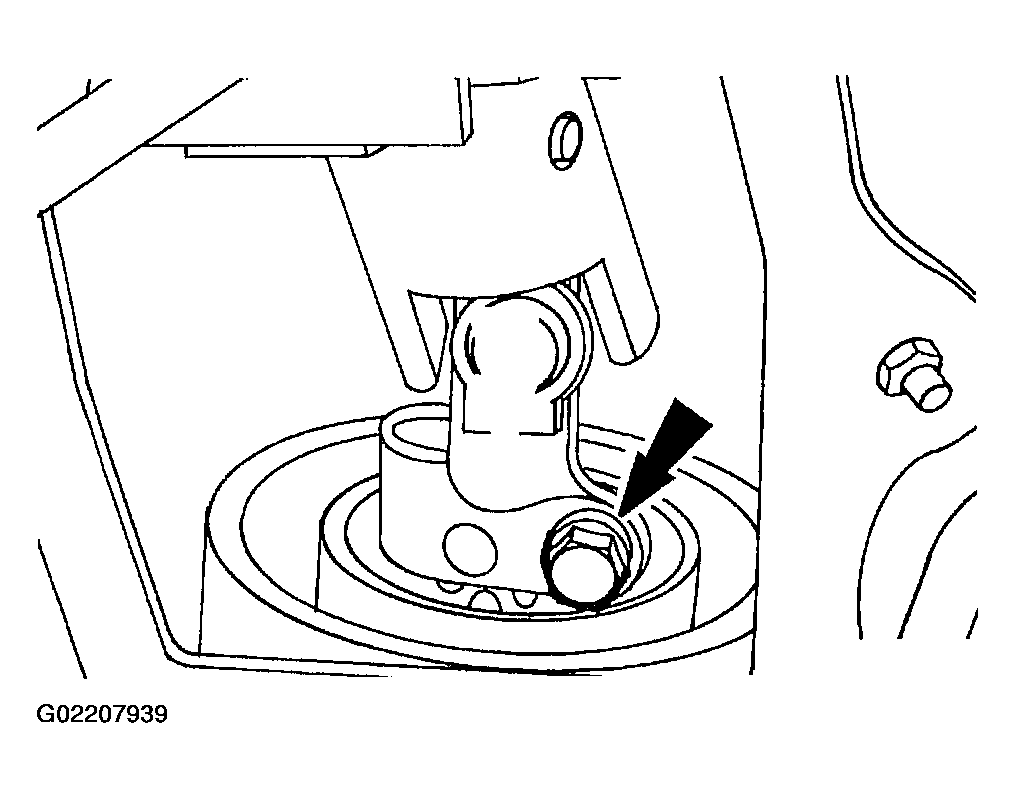 G02207939