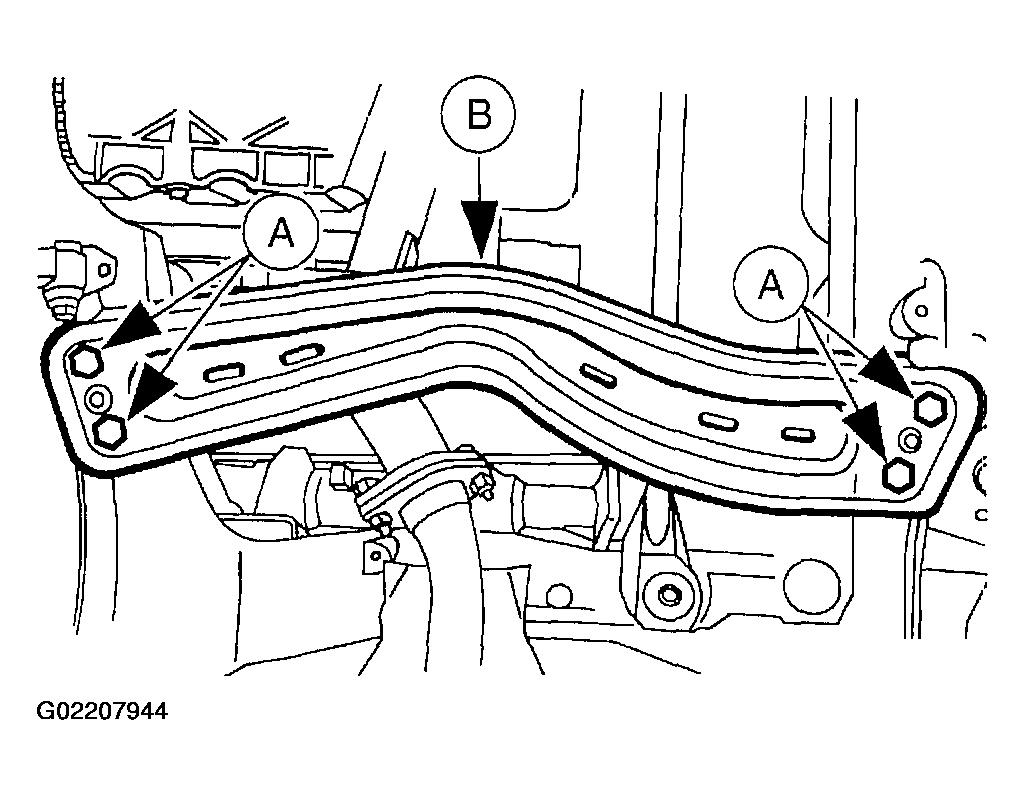 B
A
A
G02207944