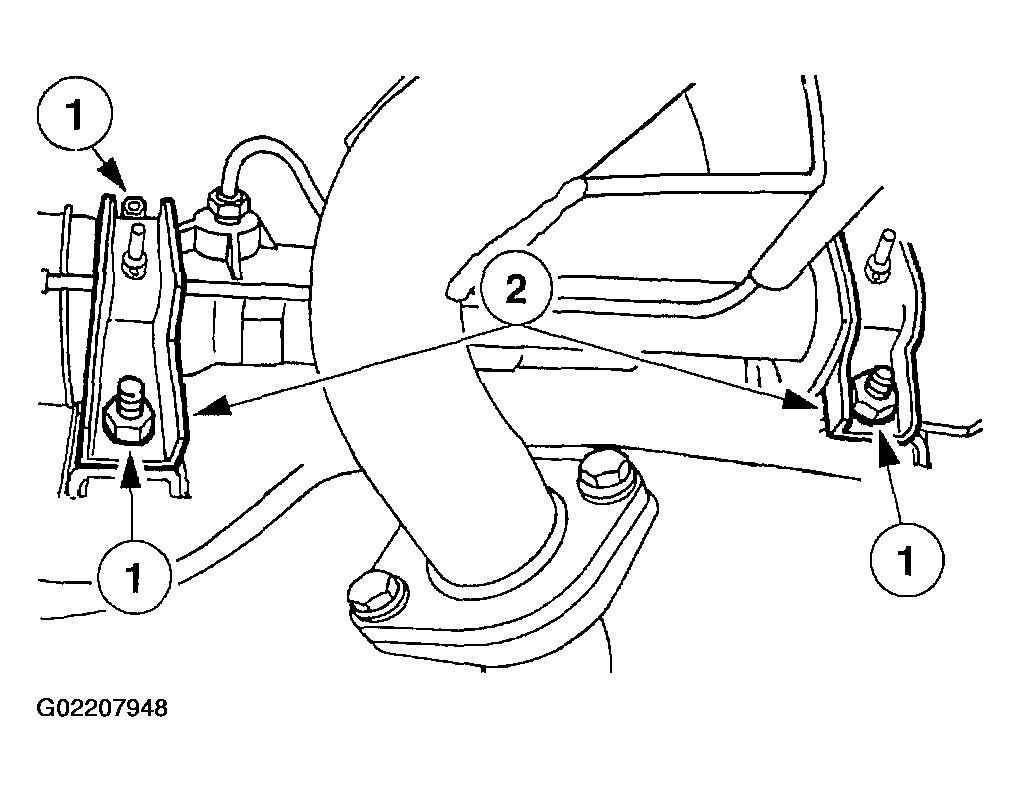 1
2
1
1
G02207948