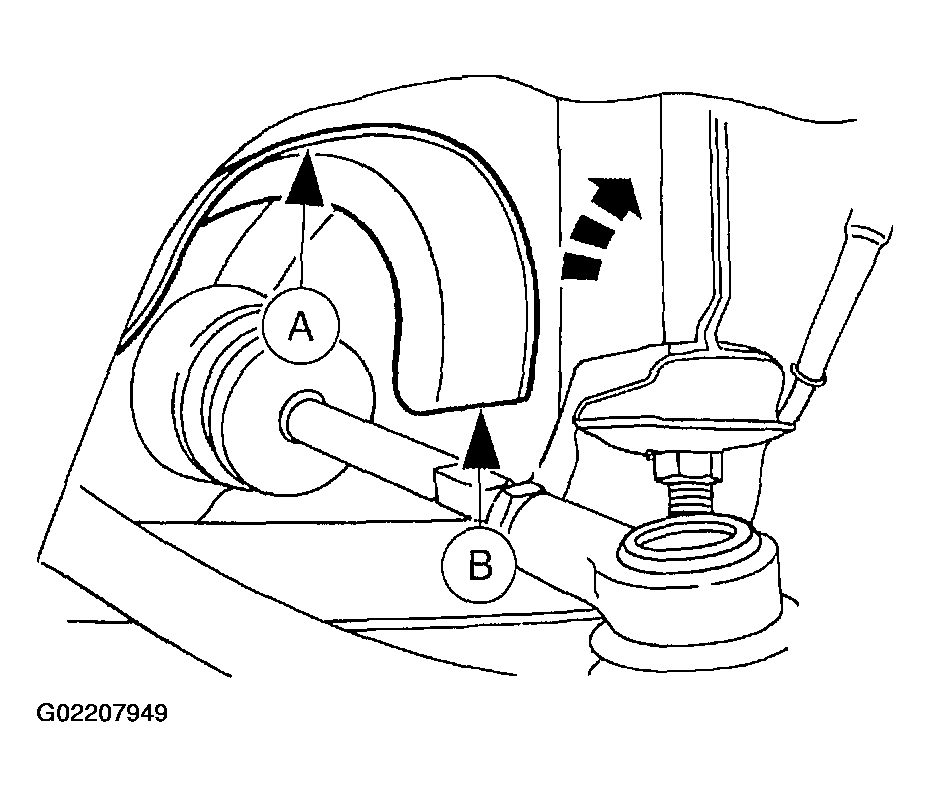 A
B
G02207949