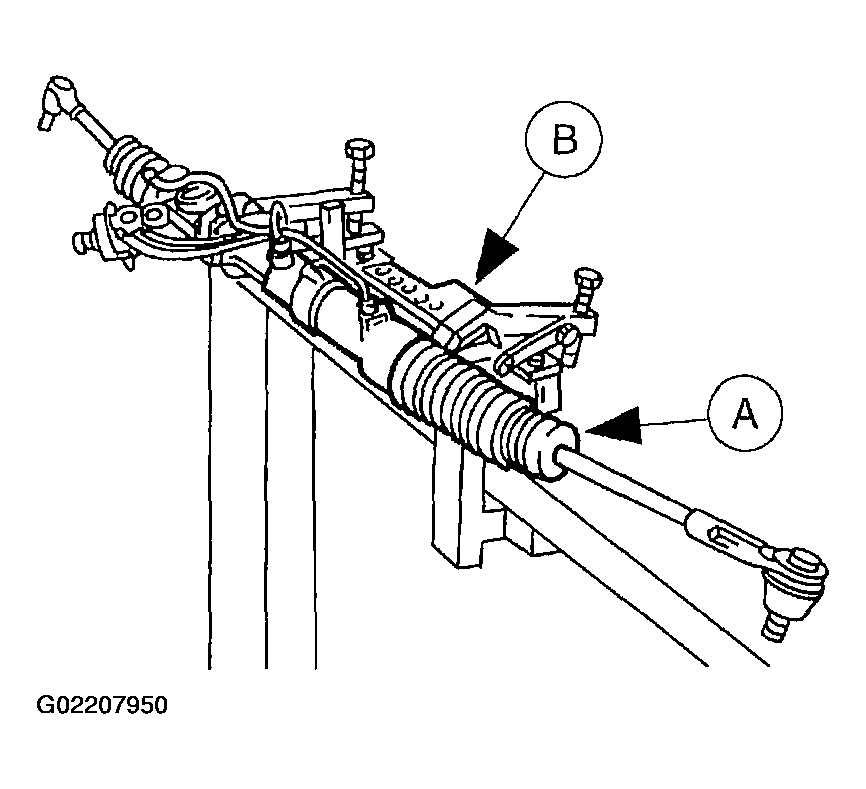 B

A

G02207950