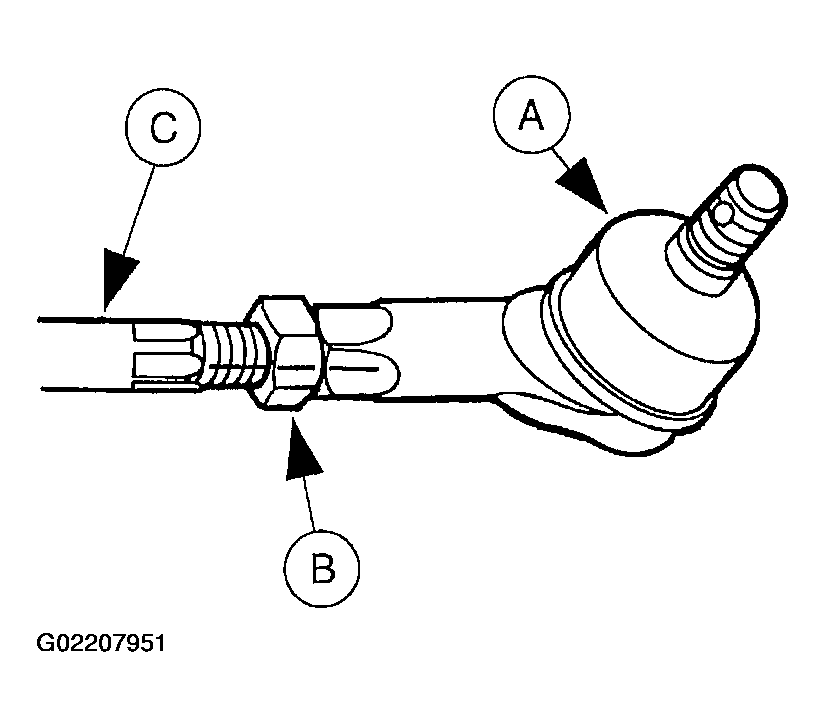 C
A
B
G02207951