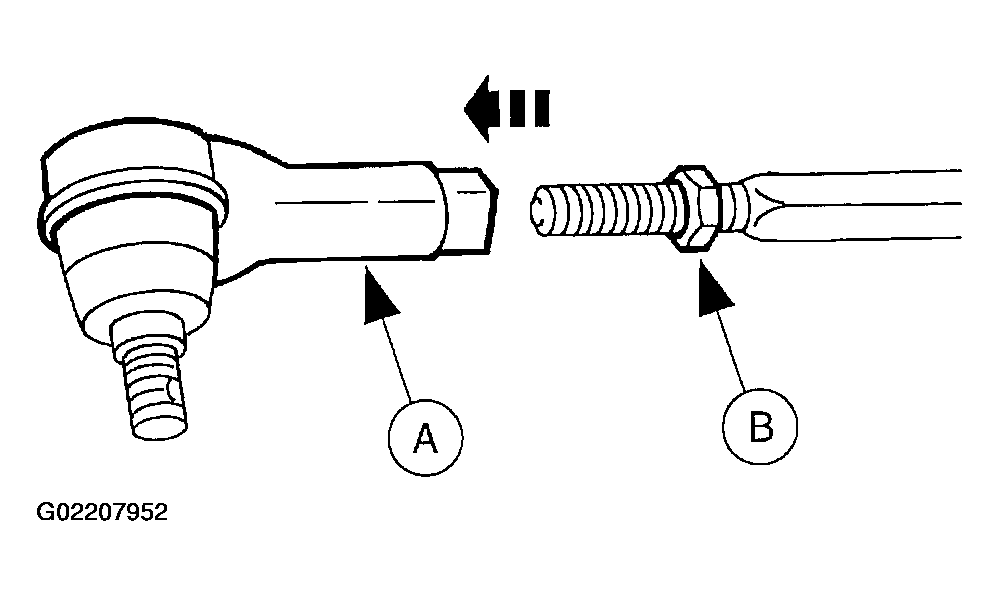 A

B

G02207952