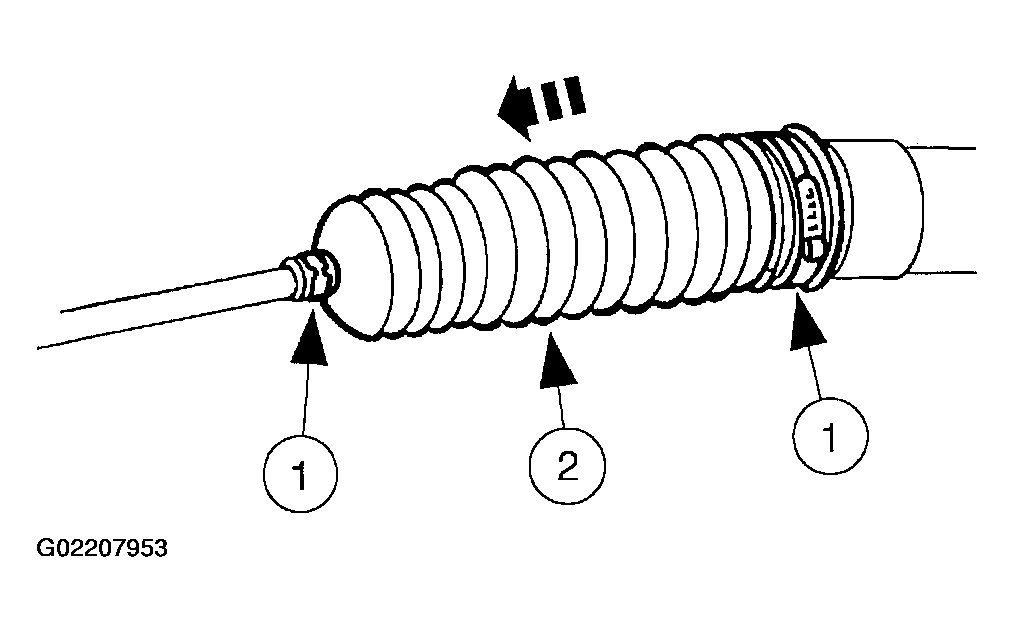 1

2

1

G02207953