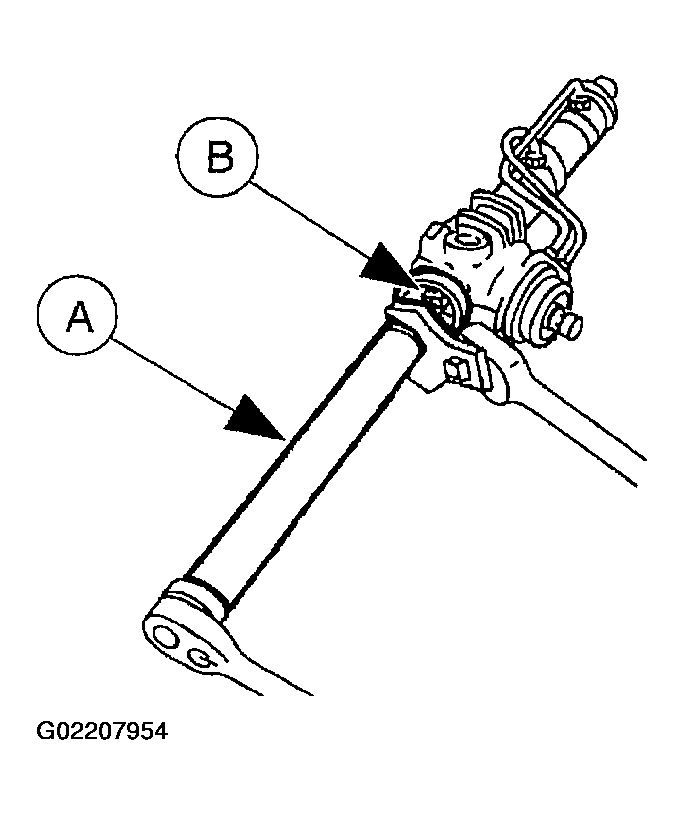 B

A

G02207954