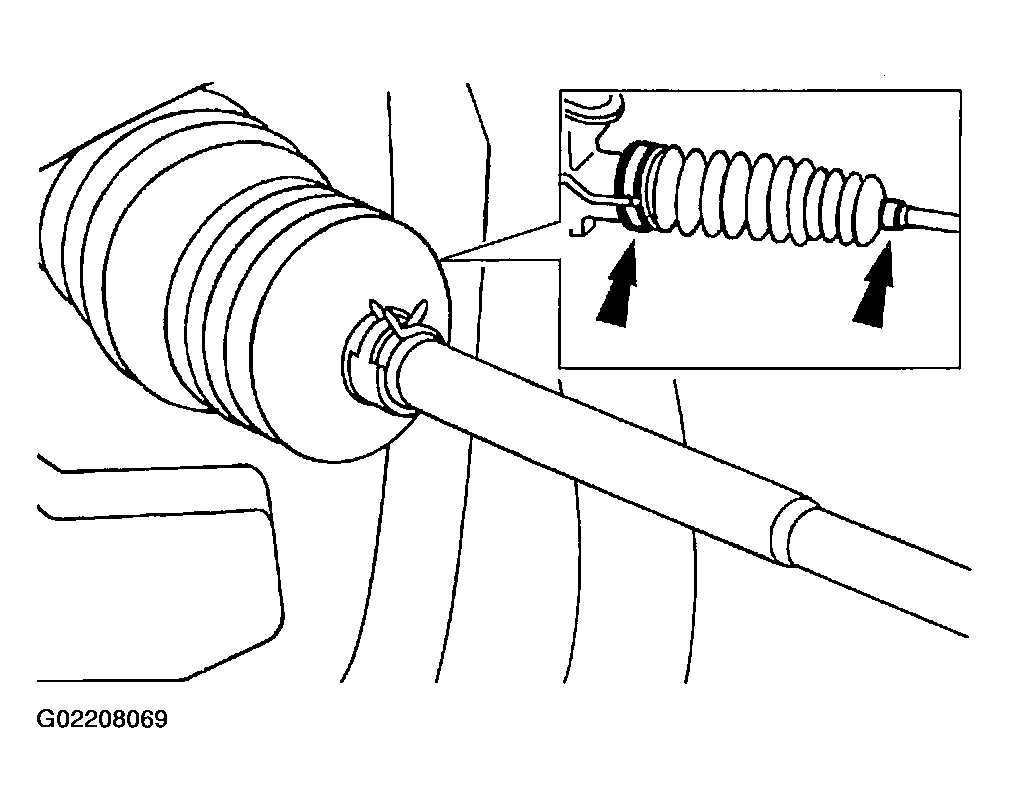 G02208069