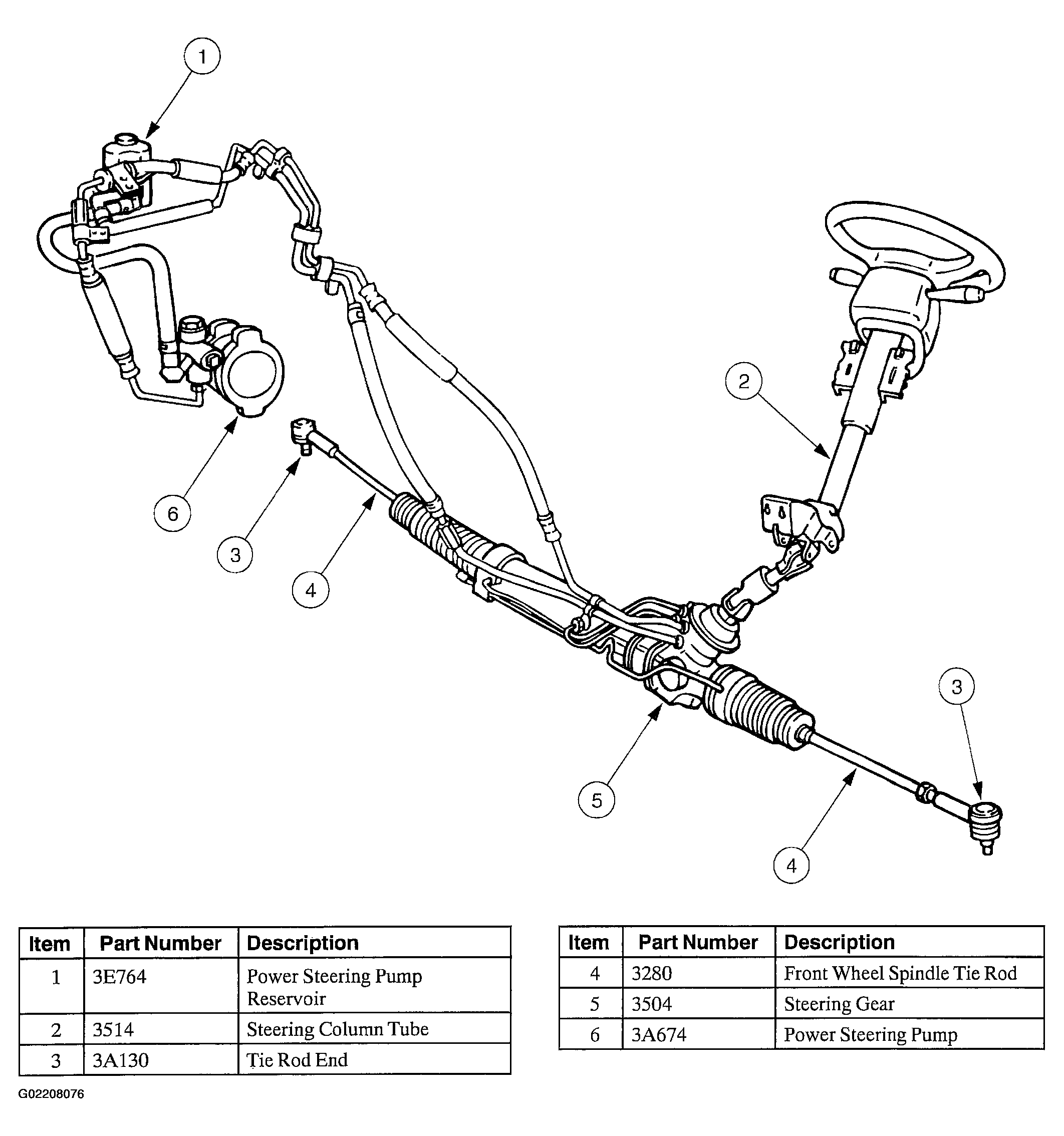 1
2
6
3
4
5
3
4

| Item | Part Number | Description |
|---|---|---|
| 1 | 3E764 | Power Steering Pump Reservoir |
| 2 | 3514 | Steering Column Tube |
| 3 | 3A130 | Tie Rod End |

| Item | Part Number | Description |
|---|---|---|
| 4 | 3280 | Front Wheel Spindle Tie Rod |
| 5 | 3504 | Steering Gear |
| 6 | 3A674 | Power Steering Pump |

G02208076