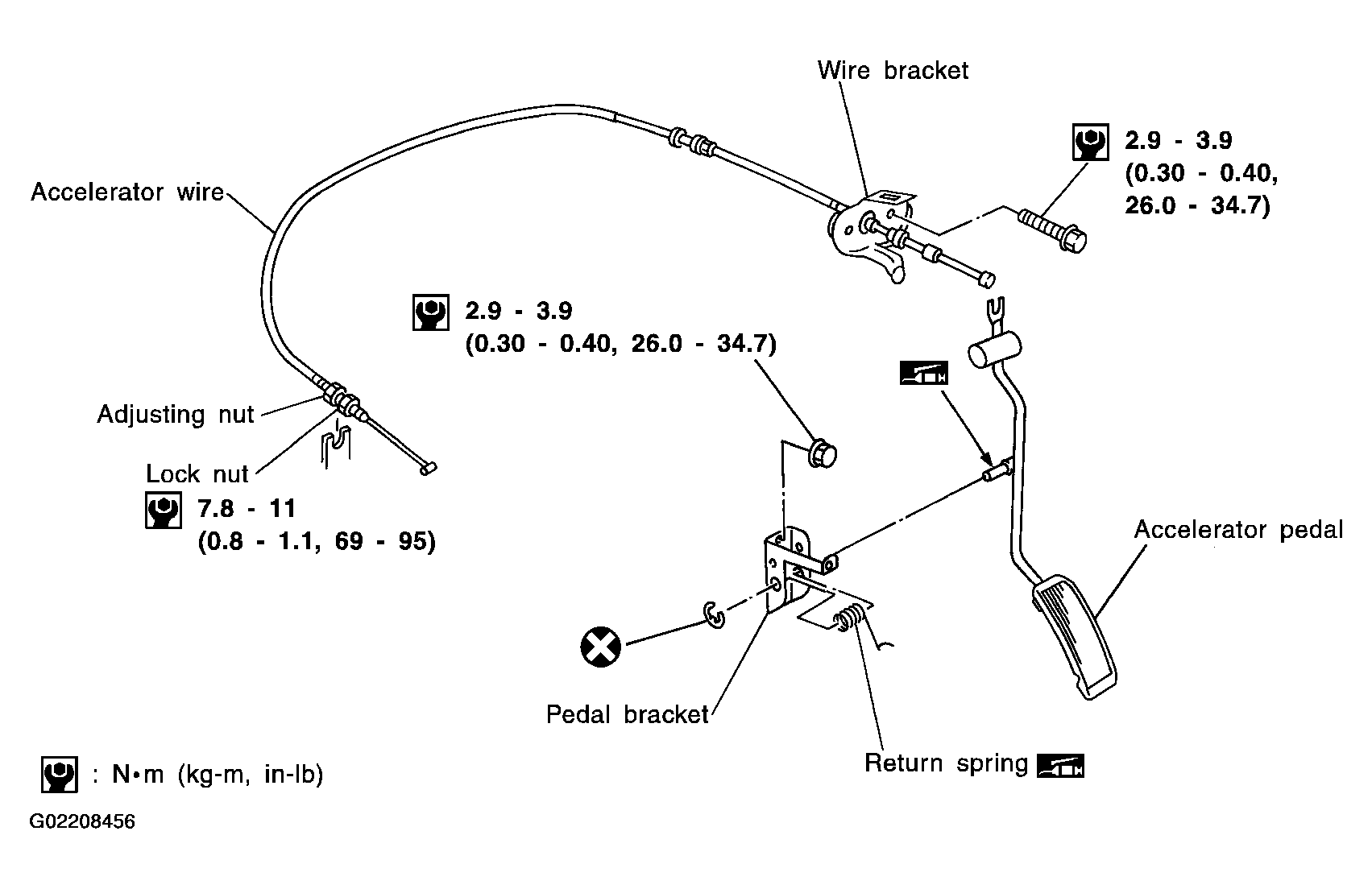 Wire bracket

2.9 - 3.9
(0.30 - 0.40,
26.0 - 34.7)

Accelerator wire

2.9 - 3.9
(0.30 - 0.40, 26.0 - 34.7)

Adjusting nut

Lock nut

7.8 - 11
(0.8 - 1.1, 69 - 95)

Accelerator pedal

Pedal bracket

Return spring

: N•m (kg-m, in-lb)

G02208456