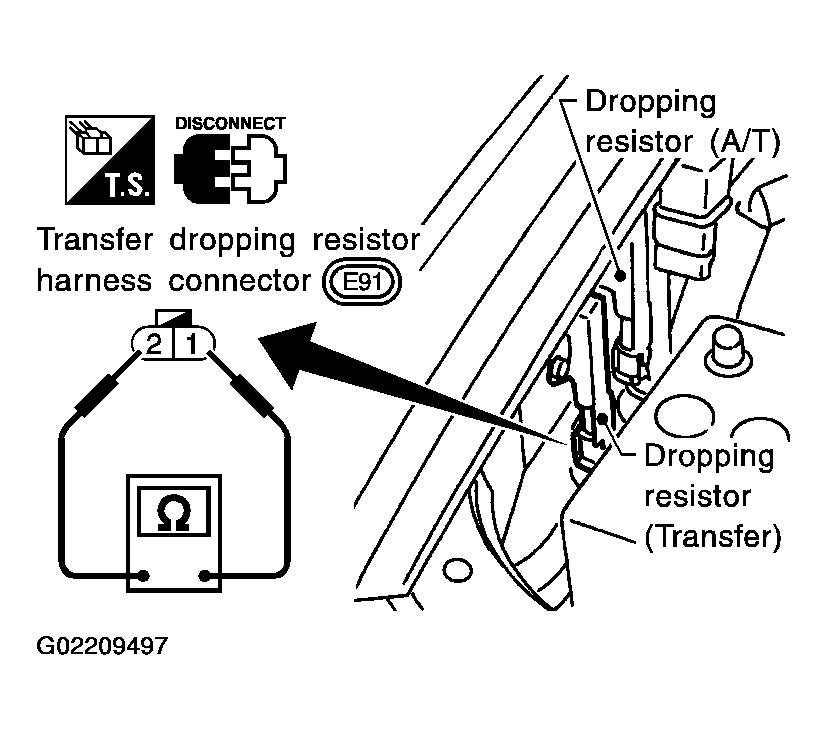 T.S.

DISCONNECT

Transfer dropping resistor harness connector E91

2 1

Ω

Dropping resistor (A/T)

Dropping resistor (Transfer)

G02209497