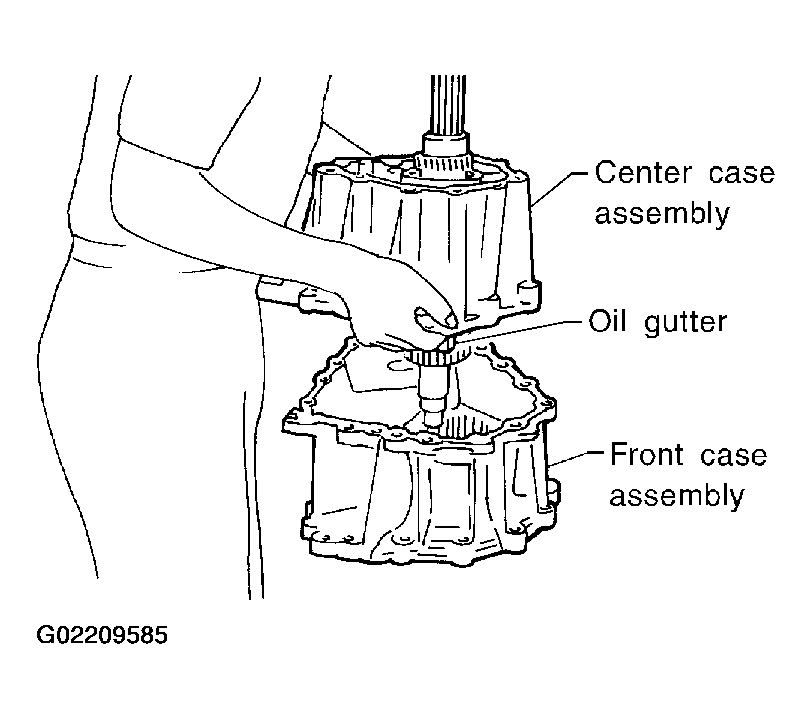 Center case assembly

Oil gutter

Front case assembly

G02209585