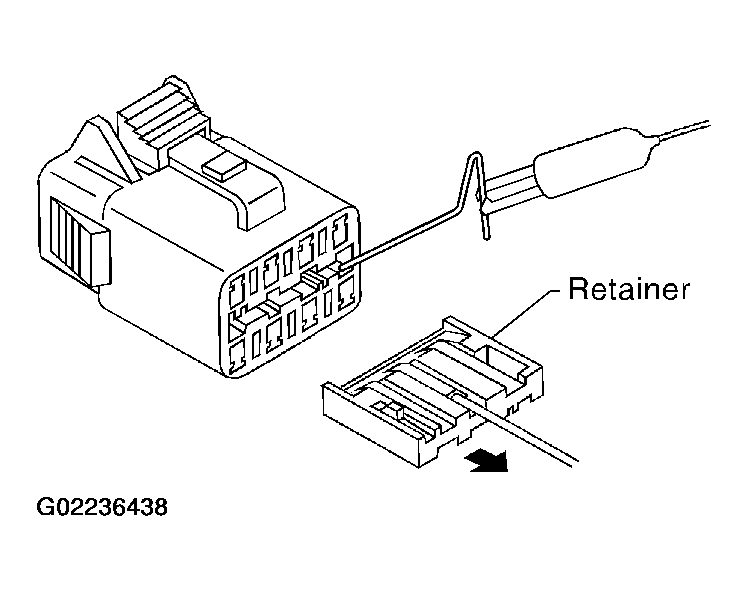 Retainer

G02236438