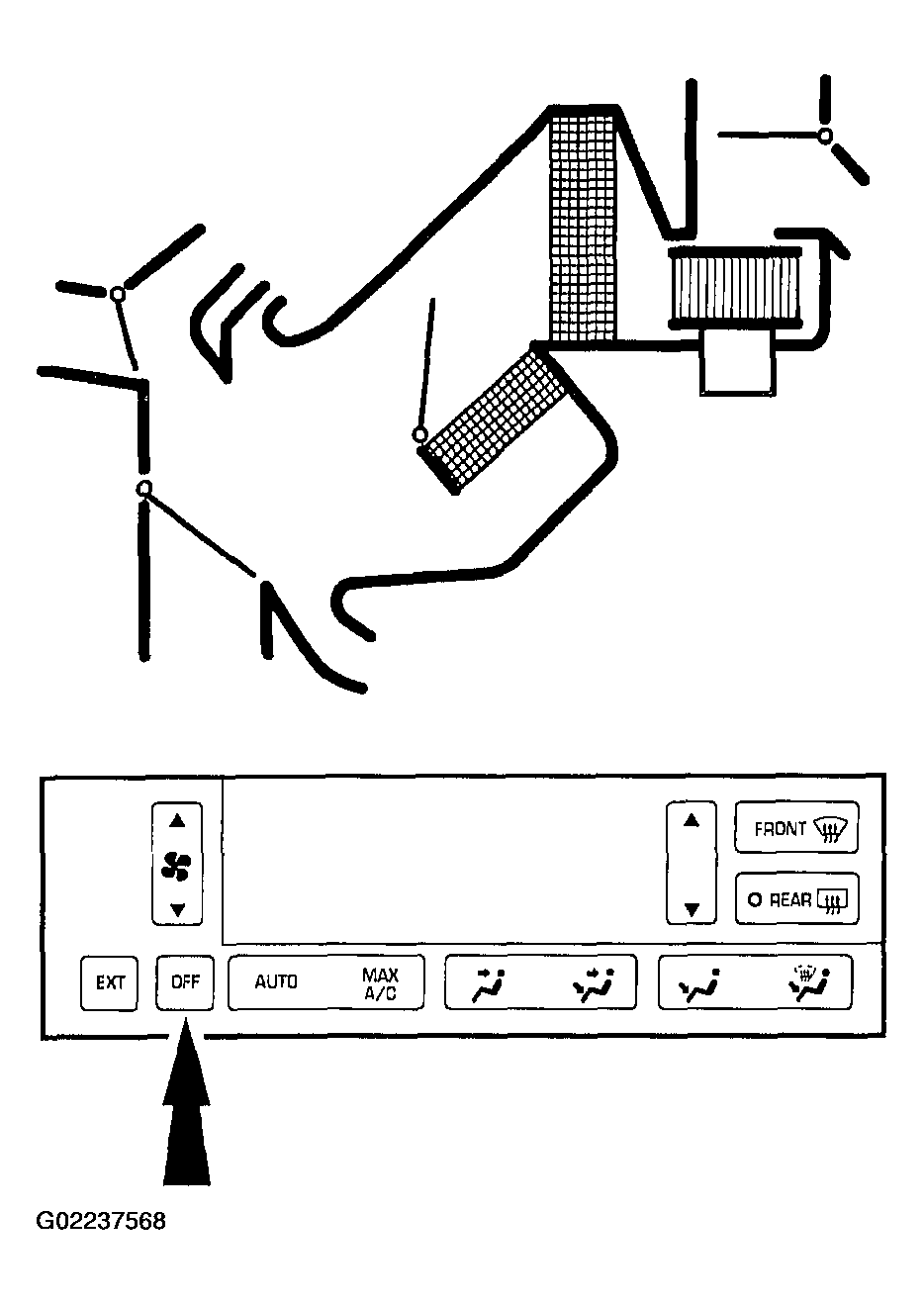 FRONT

REAR

EXT

OFF

AUTO

MAX A/C

G02237568