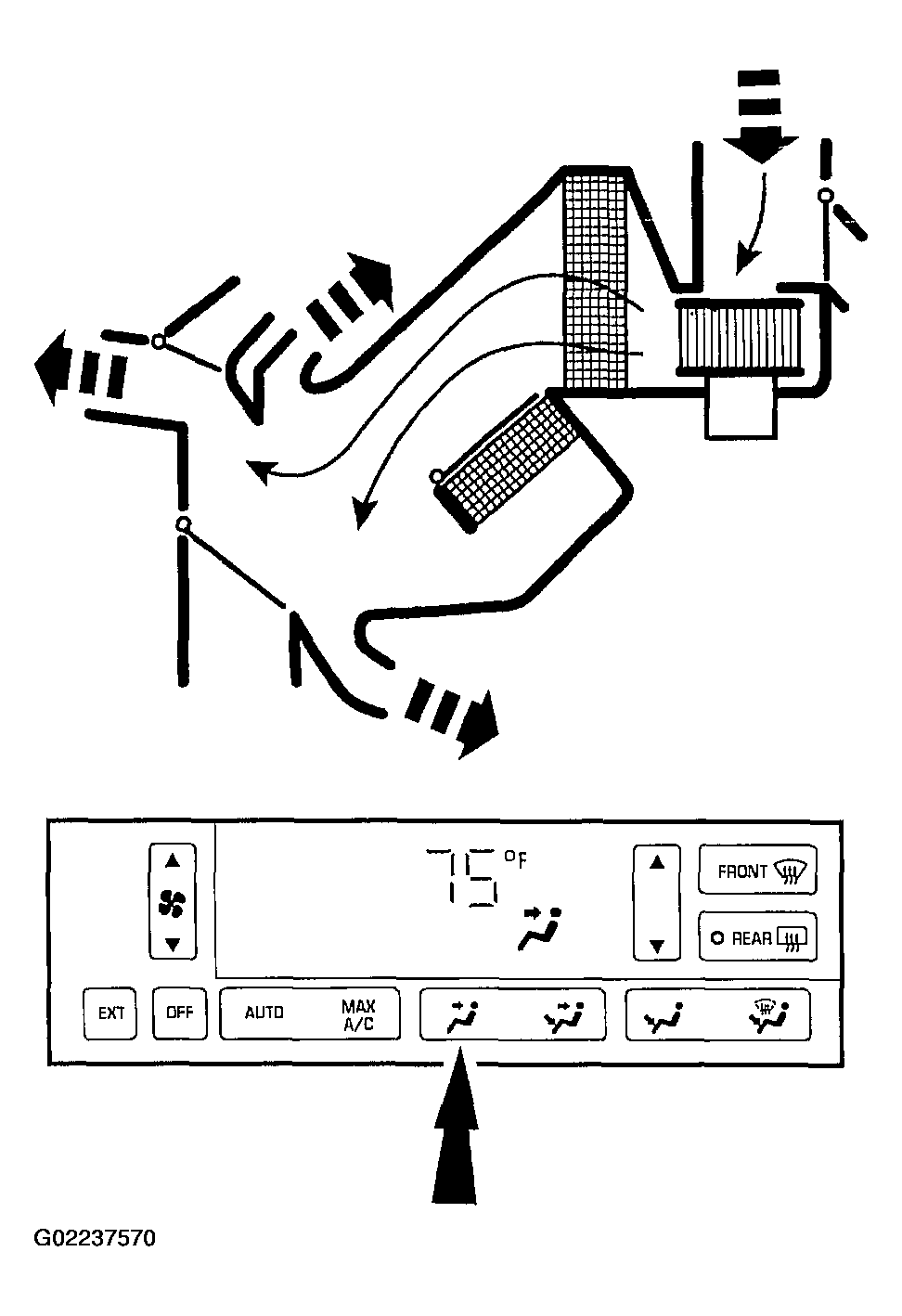 75 °F

FRONT

REAR

EXT

OFF

AUTO

MAX A/C

G02237570