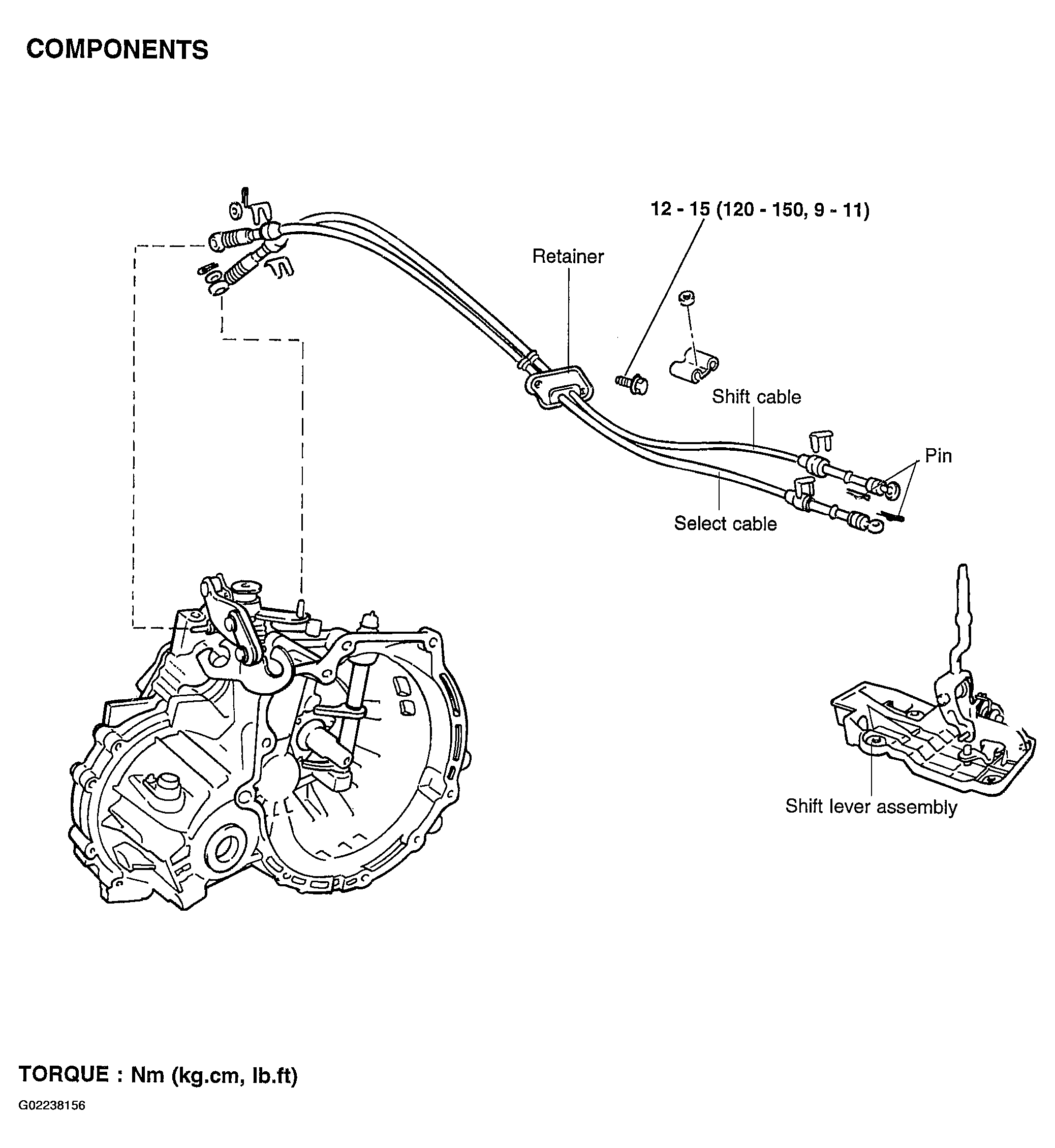 COMPONENTS

12 - 15 (120 - 150, 9 - 11)

Retainer

Shift cable

Pin

Select cable

Shift lever assembly

TORQUE : Nm (kg.cm, lb.ft)

G02238156