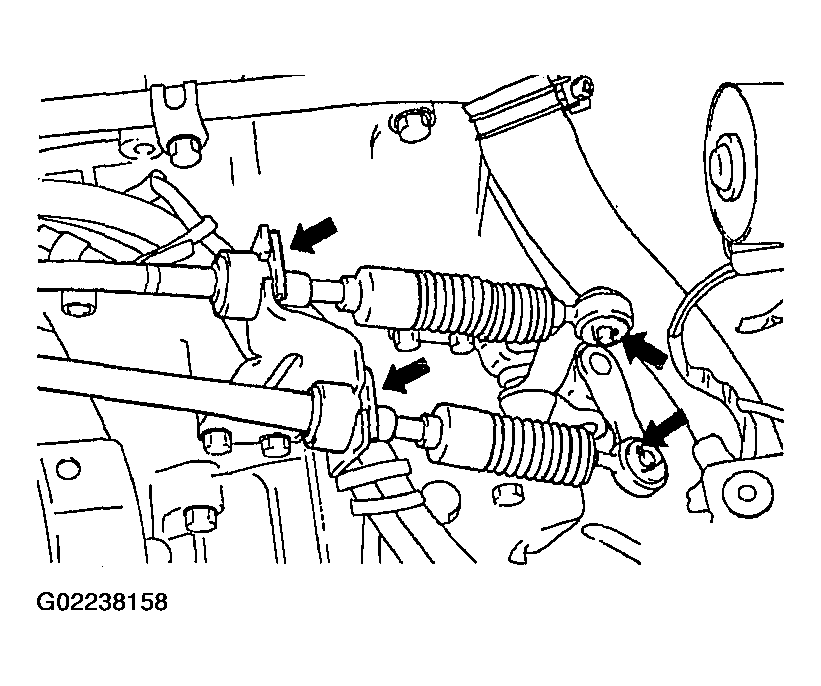 G02238158