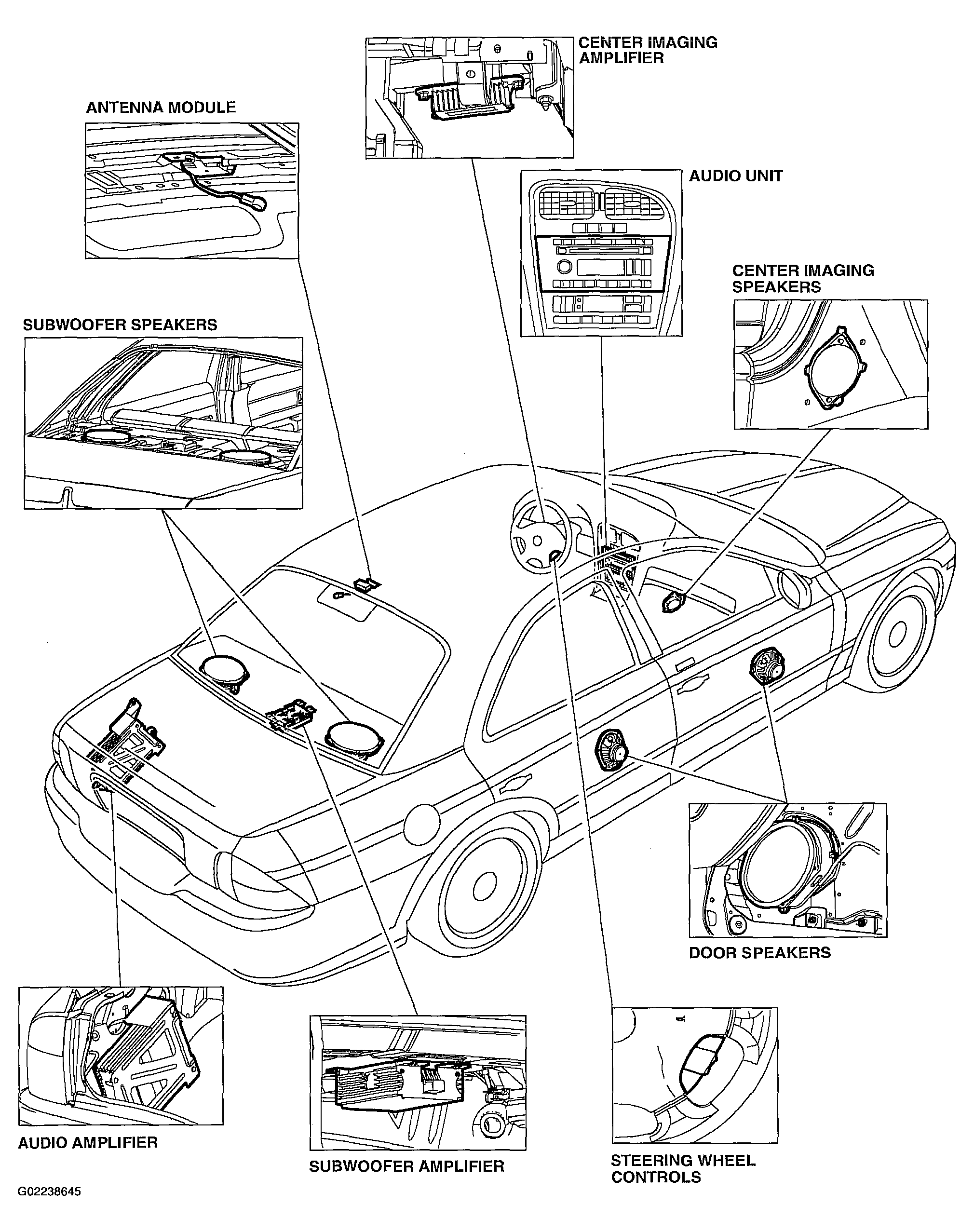 CENTER IMAGING AMPLIFIER

ANTENNA MODULE

AUDIO UNIT

CENTER IMAGING SPEAKERS

SUBWOOFER SPEAKERS

DOOR SPEAKERS

AUDIO AMPLIFIER

SUBWOOFER AMPLIFIER

STEERING WHEEL CONTROLS

G02238645