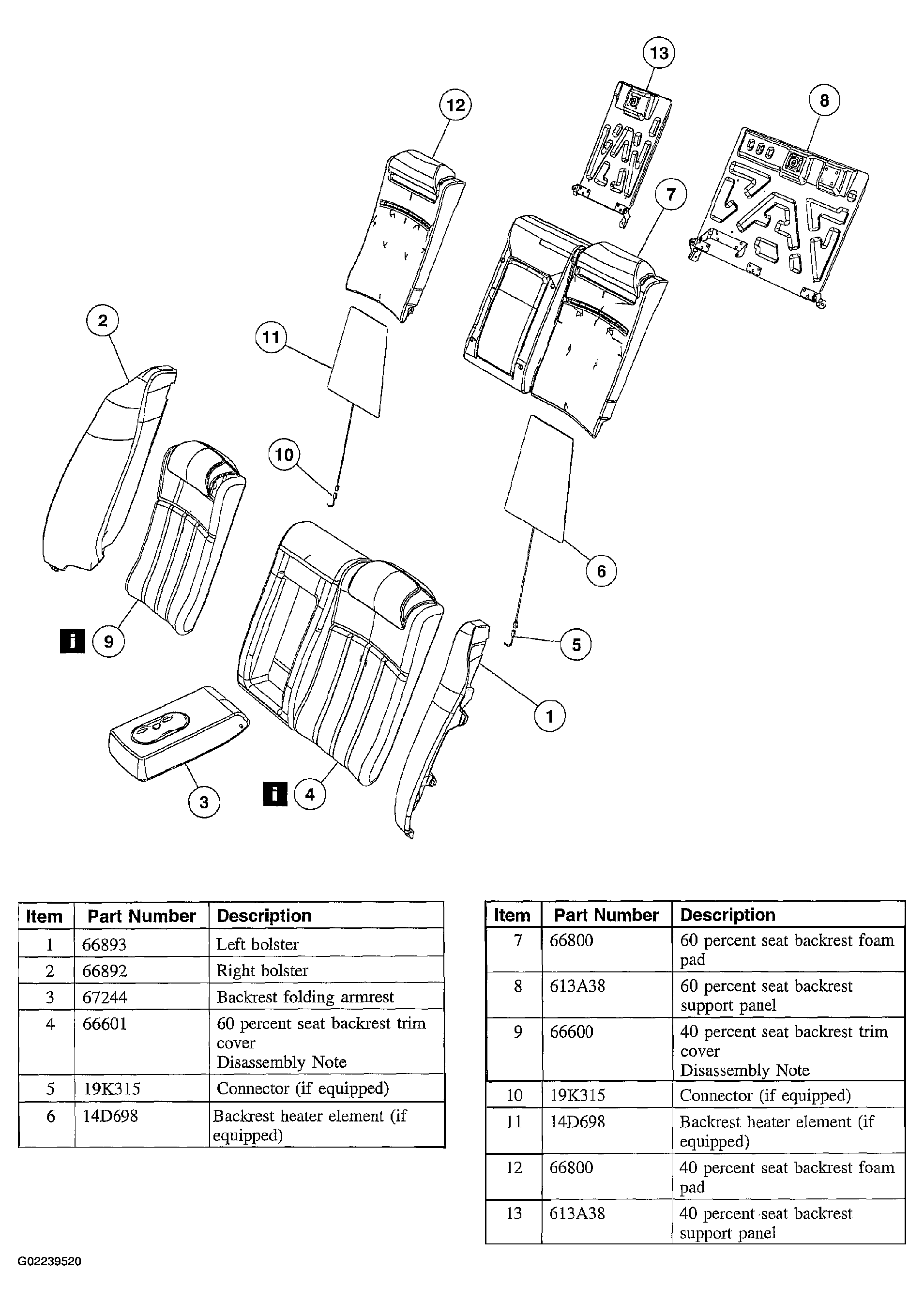 13

12

8

7

2

11

10

6

i 9

5

1

3

i 4

| Item | Part Number | Description |
|---|---|---|
| 1 | 66893 | Left bolster |
| 2 | 66892 | Right bolster |
| 3 | 67244 | Backrest folding armrest |
| 4 | 66601 | 60 percent seat backrest trim cover Disassembly Note |
| 5 | 19K315 | Connector (if equipped) |
| 6 | 14D698 | Backrest heater element (if equipped) |

| Item | Part Number | Description |
|---|---|---|
| 7 | 66800 | 60 percent seat backrest foam pad |
| 8 | 613A38 | 60 percent seat backrest support panel |
| 9 | 66600 | 40 percent seat backrest trim cover Disassembly Note |
| 10 | 19K315 | Connector (if equipped) |
| 11 | 14D698 | Backrest heater element (if equipped) |
| 12 | 66800 | 40 percent seat backrest foam pad |
| 13 | 613A38 | 40 percent seat backrest support panel |

G02239520