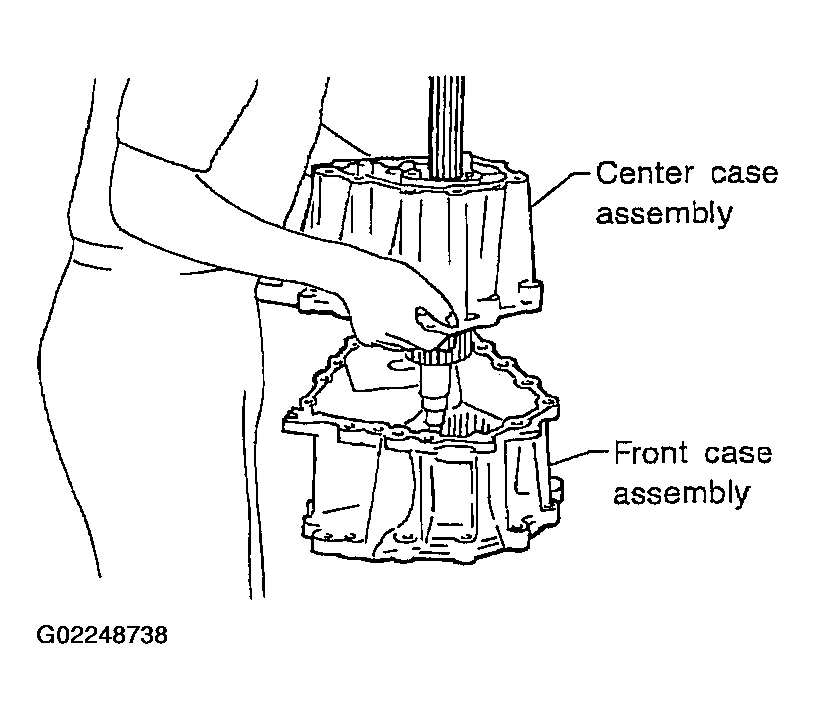 Center case assembly

Front case assembly

G02248738