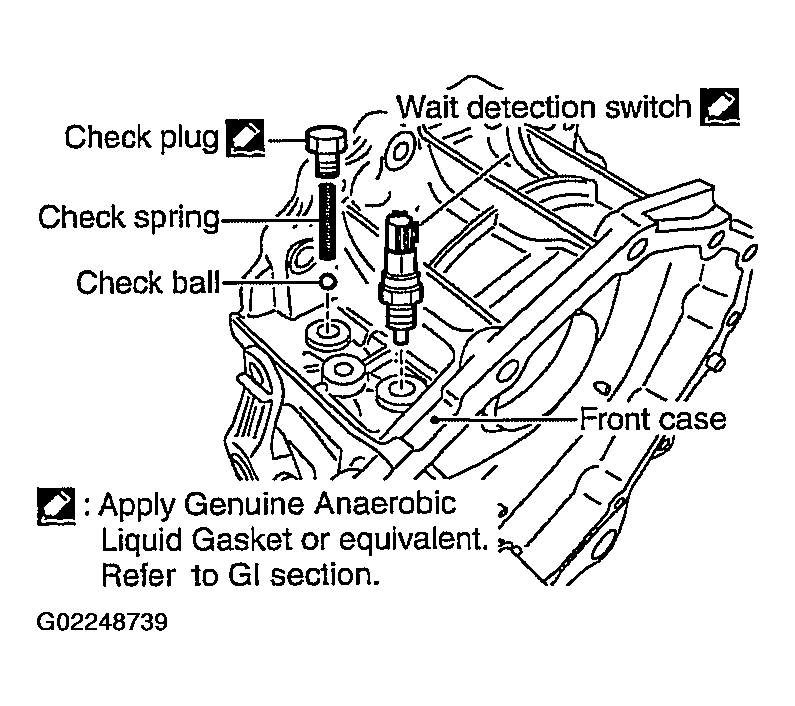 Wait detection switch
Check plug
Check spring
Check ball
Front case

: Apply Genuine Anaerobic Liquid Gasket or equivalent. Refer to GI section.

G02248739