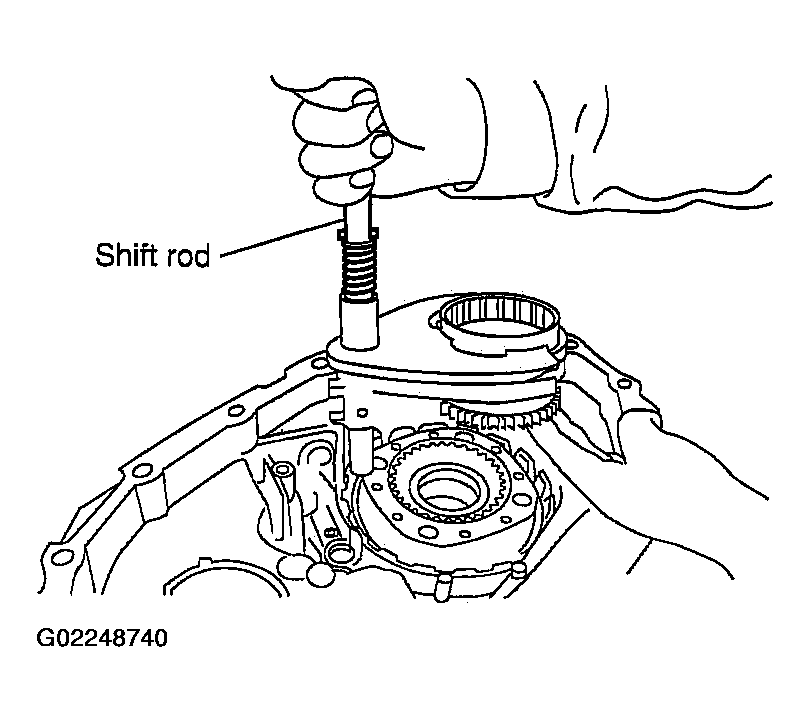 Shift rod

G02248740