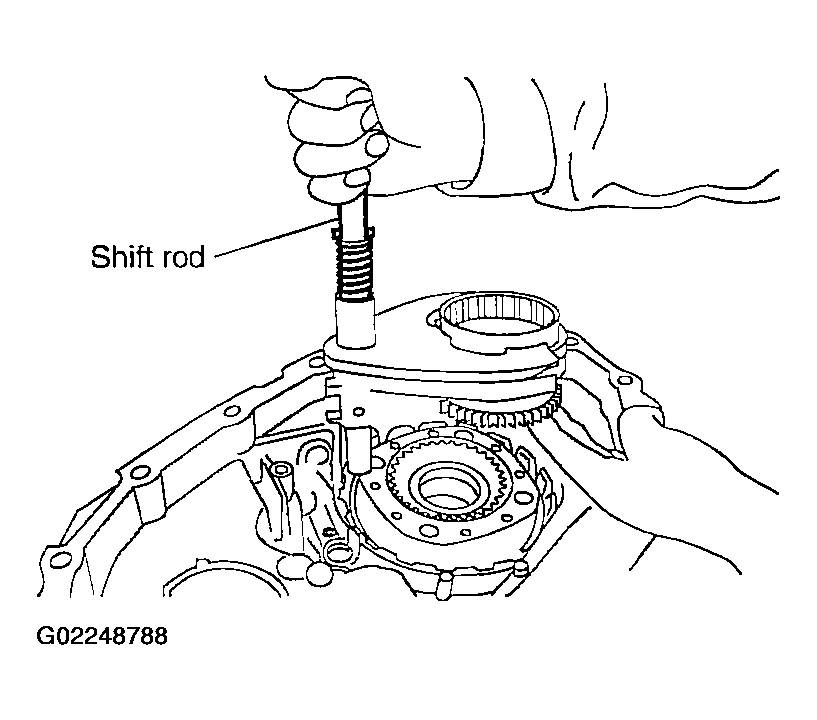 Shift rod

G02248788