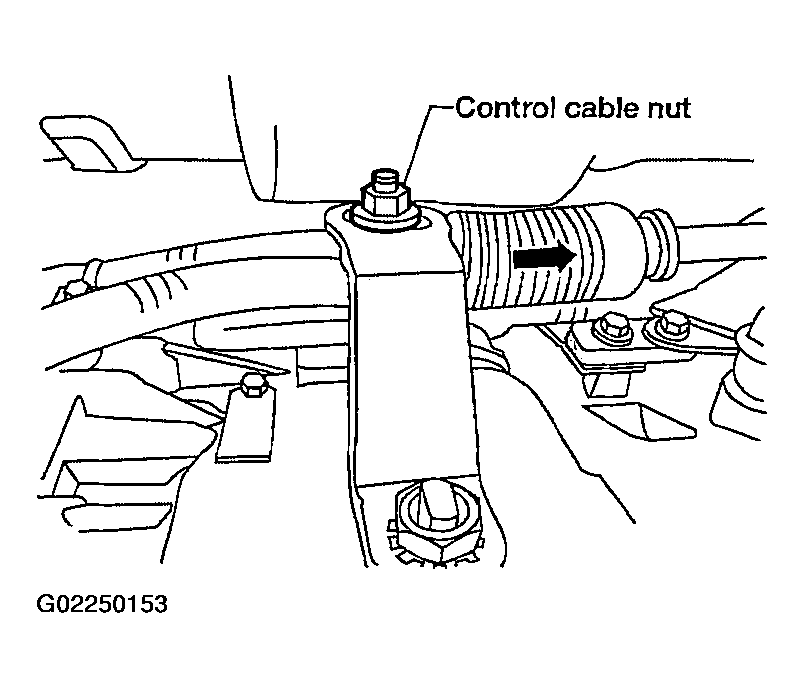 Control cable nut

G02250153