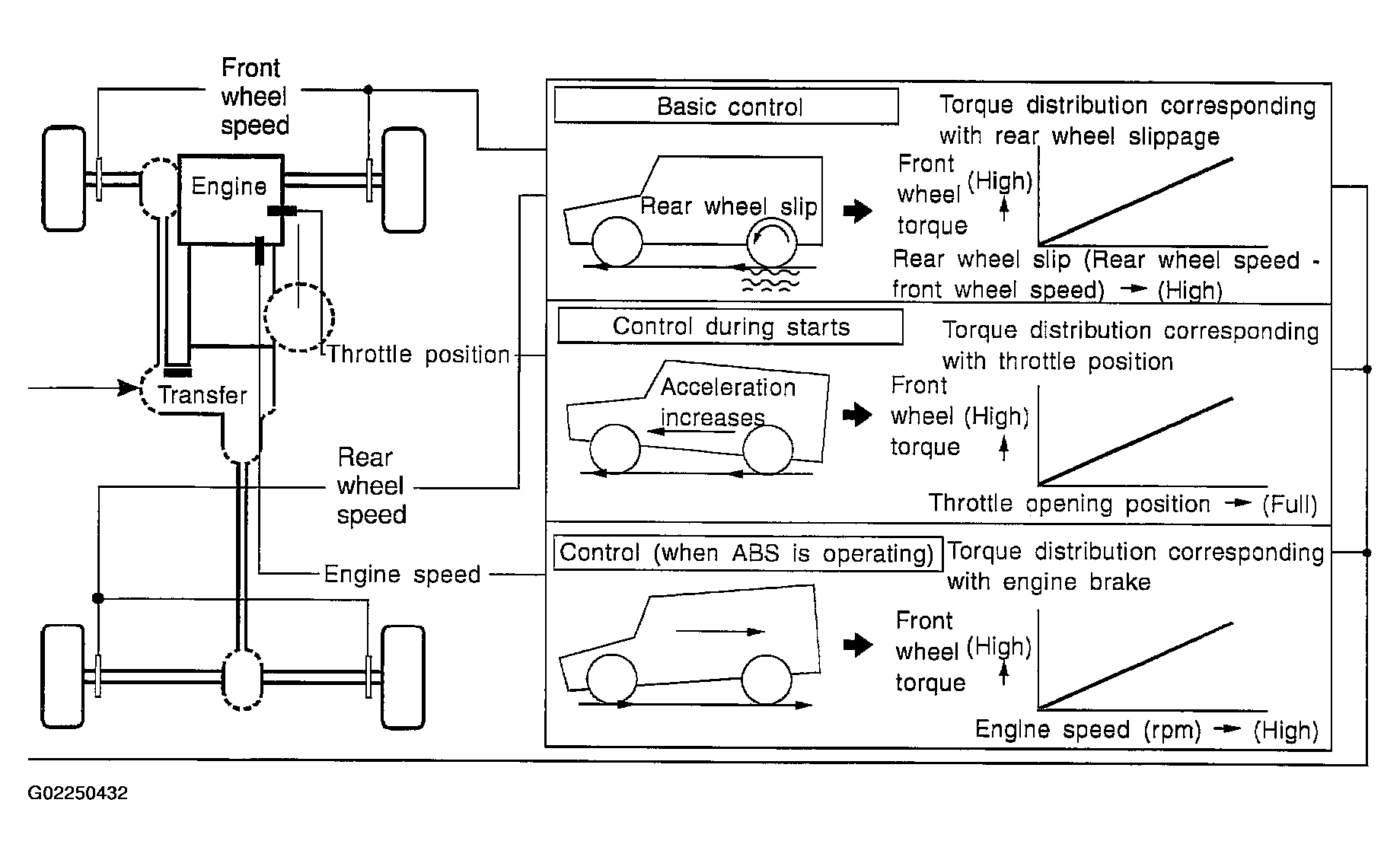 Front wheel speed

Engine

Throttle position

Transfer

Rear wheel speed

Engine speed

Basic control

Torque distribution corresponding with rear wheel slippage

Rear wheel slip

Front wheel torque (High)

Rear wheel slip (Rear wheel speed - front wheel speed) → (High)

Control during starts

Torque distribution corresponding with throttle position

Acceleration increases

Front wheel torque (High)

Throttle opening position → (Full)

Control (when ABS is operating)

Torque distribution corresponding with engine brake

Front wheel torque (High)

Engine speed (rpm) → (High)

G02250432