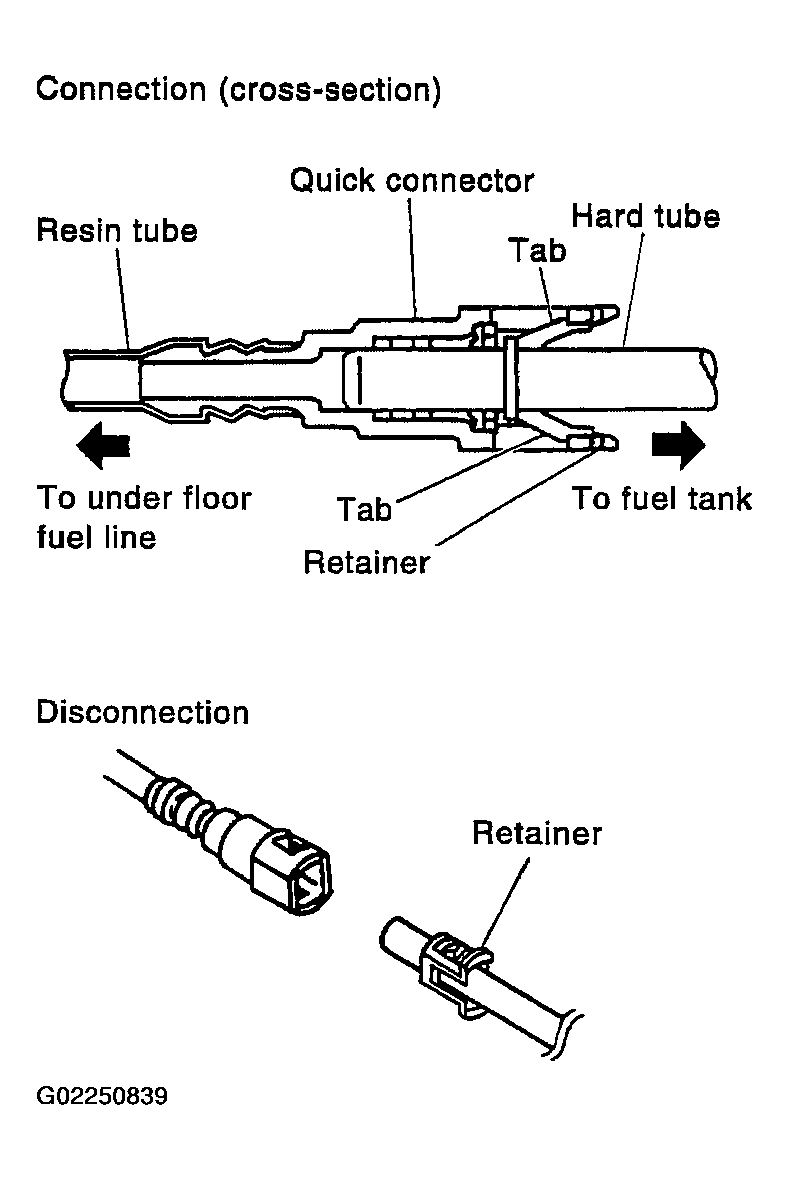 Connection (cross-section)

Quick connector

Resin tube

Hard tube

Tab

To under floor fuel line

Tab

To fuel tank

Retainer

Disconnection

Retainer

G02250839