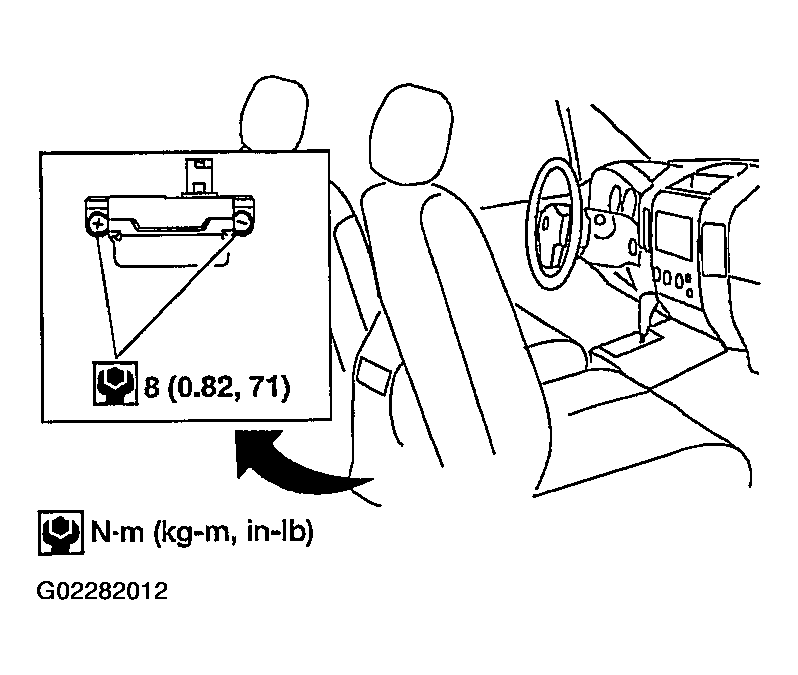 8 (0.82, 71)

N·m (kg-m, in-lb)

G02282012