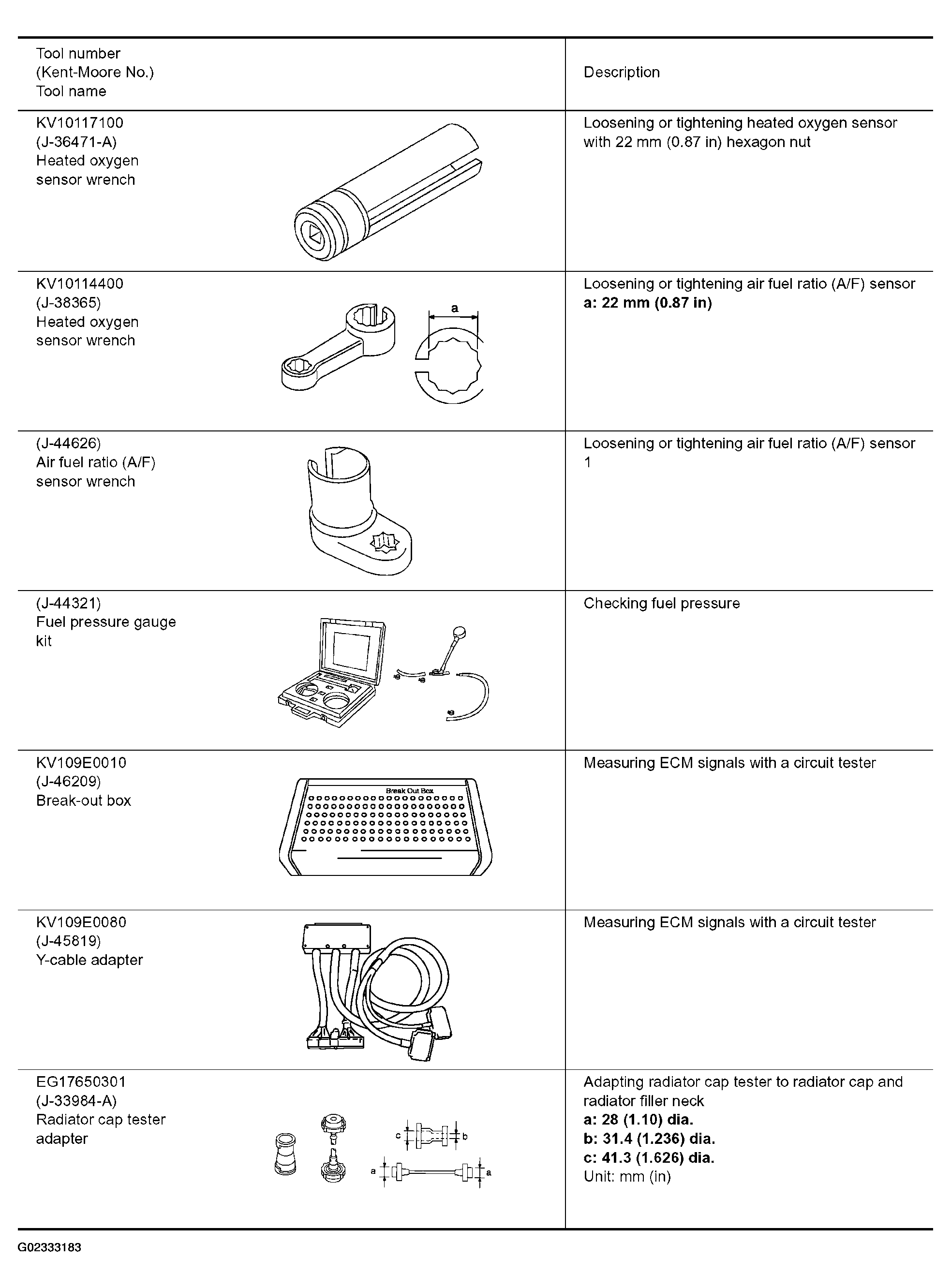 | Tool number (Kent-Moore No.) Tool name | Description |
|---|---|
| KV10117100 (J-36471-A) Heated oxygen sensor wrench | Loosening or tightening heated oxygen sensor with 22 mm (0.87 in) hexagon nut |
| KV10114400 (J-38365) Heated oxygen sensor wrench a | Loosening or tightening air fuel ratio (A/F) sensor **a: 22 mm (0.87 in)** |
| (J-44626) Air fuel ratio (A/F) sensor wrench | Loosening or tightening air fuel ratio (A/F) sensor 1 |
| (J-44321) Fuel pressure gauge kit | Checking fuel pressure |
| KV109E0010 (J-46209) Break-out box Break Out Box | Measuring ECM signals with a circuit tester |
| KV109E0080 (J-45819) Y-cable adapter | Measuring ECM signals with a circuit tester |
| EG17650301 (J-33984-A) Radiator cap tester adapter c b a a | Adapting radiator cap tester to radiator cap and radiator filler neck **a: 28 (1.10) dia.** **b: 31.4 (1.236) dia.** **c: 41.3 (1.626) dia.** Unit: mm (in) |

G02333183