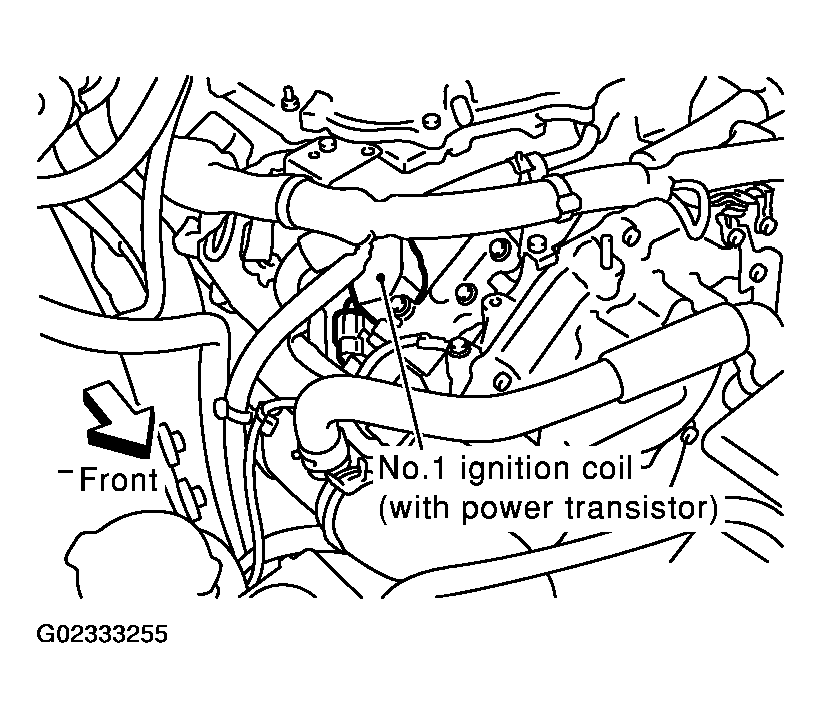 Front

No.1 ignition coil
(with power transistor)

G02333255