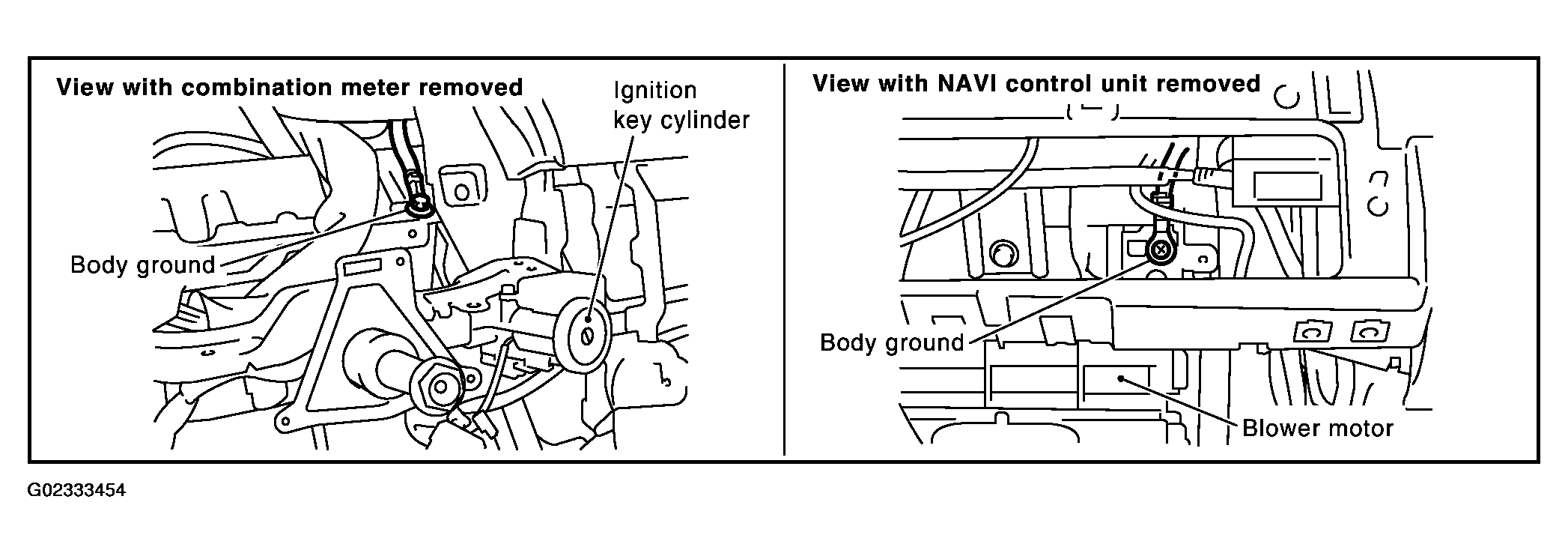 View with combination meter removed

Ignition key cylinder

Body ground

View with NAVI control unit removed

Body ground

Blower motor

G02333454