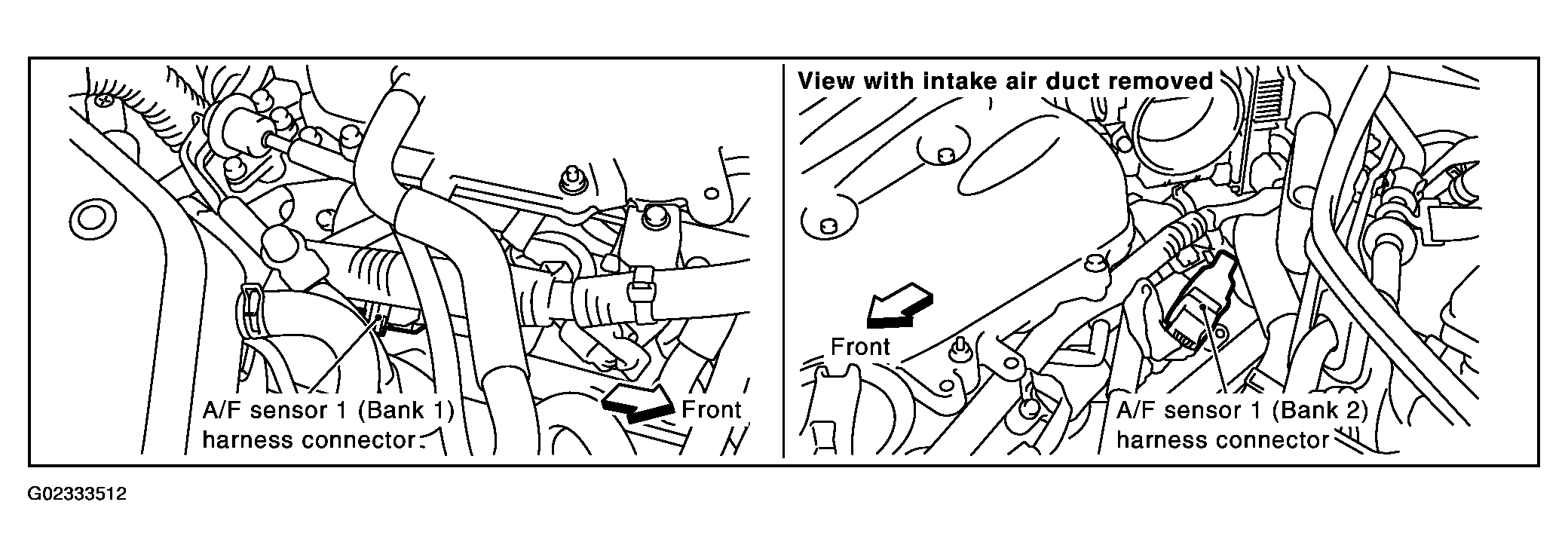 A/F sensor 1 (Bank 1) harness connector

Front

View with intake air duct removed

Front

A/F sensor 1 (Bank 2) harness connector

G02333512