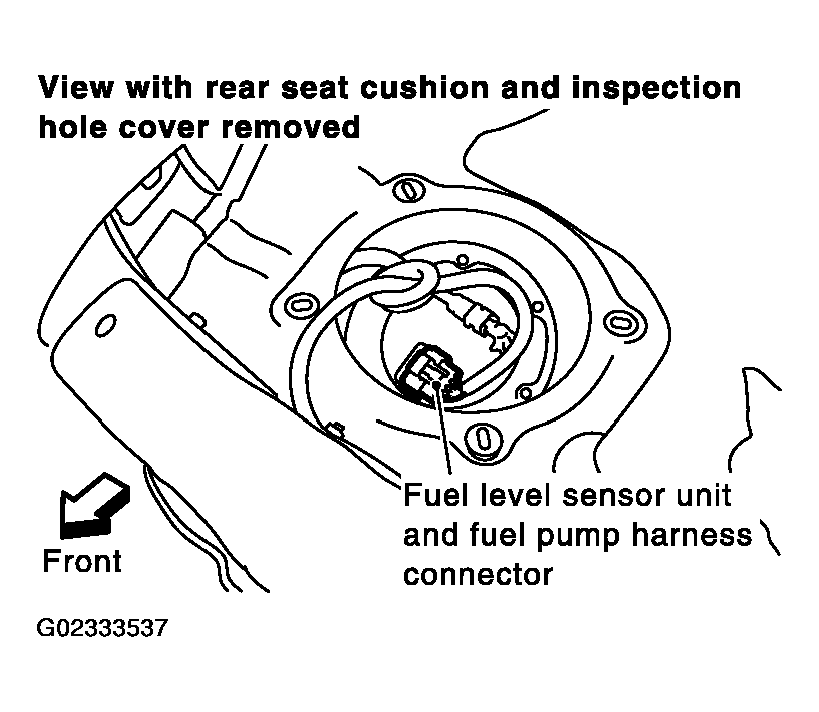 View with rear seat cushion and inspection hole cover removed

Fuel level sensor unit and fuel pump harness connector

Front

G02333537