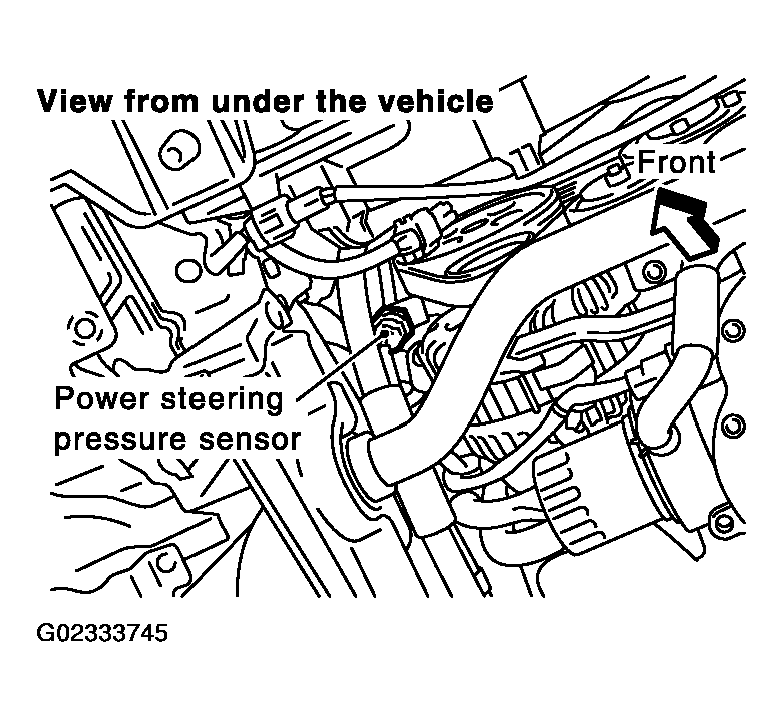 View from under the vehicle

Front

Power steering pressure sensor

G02333745