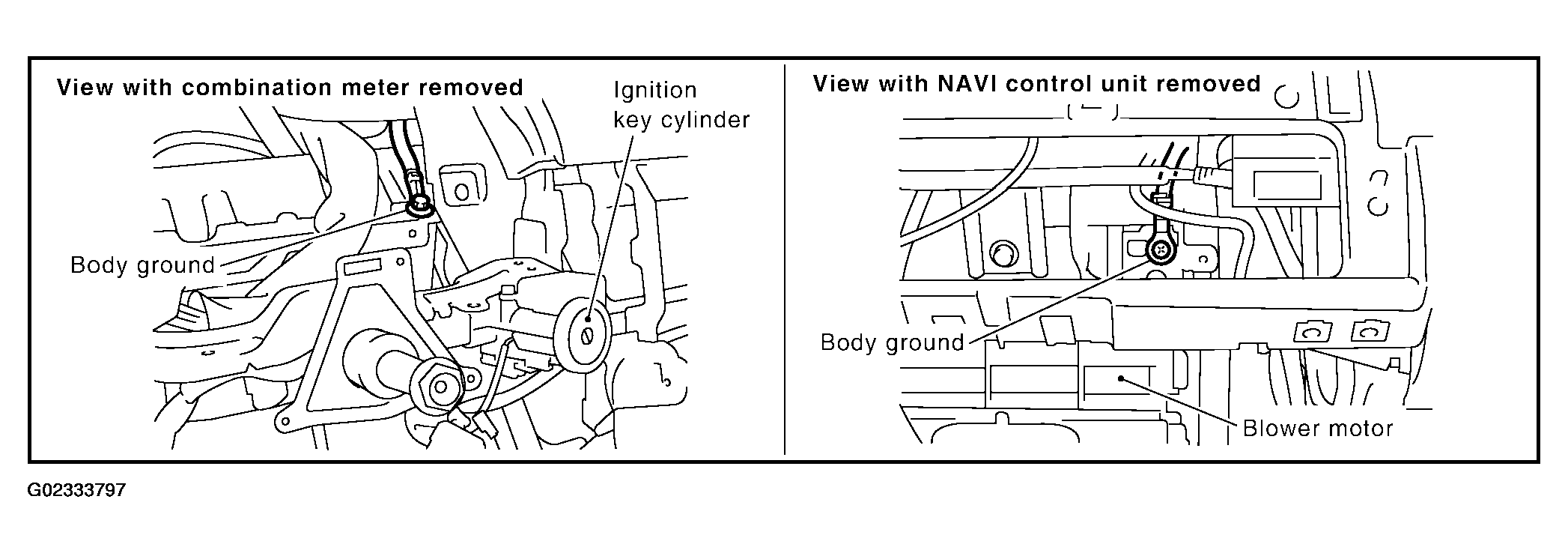 View with combination meter removed

Ignition key cylinder

Body ground

View with NAVI control unit removed

Body ground

Blower motor

G02333797