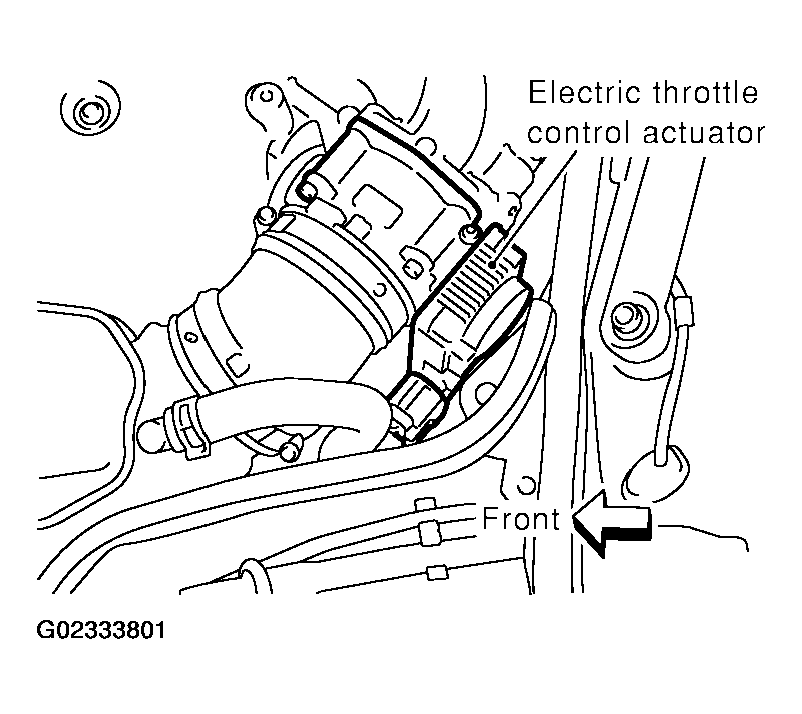 Electric throttle control actuator

Front

G02333801