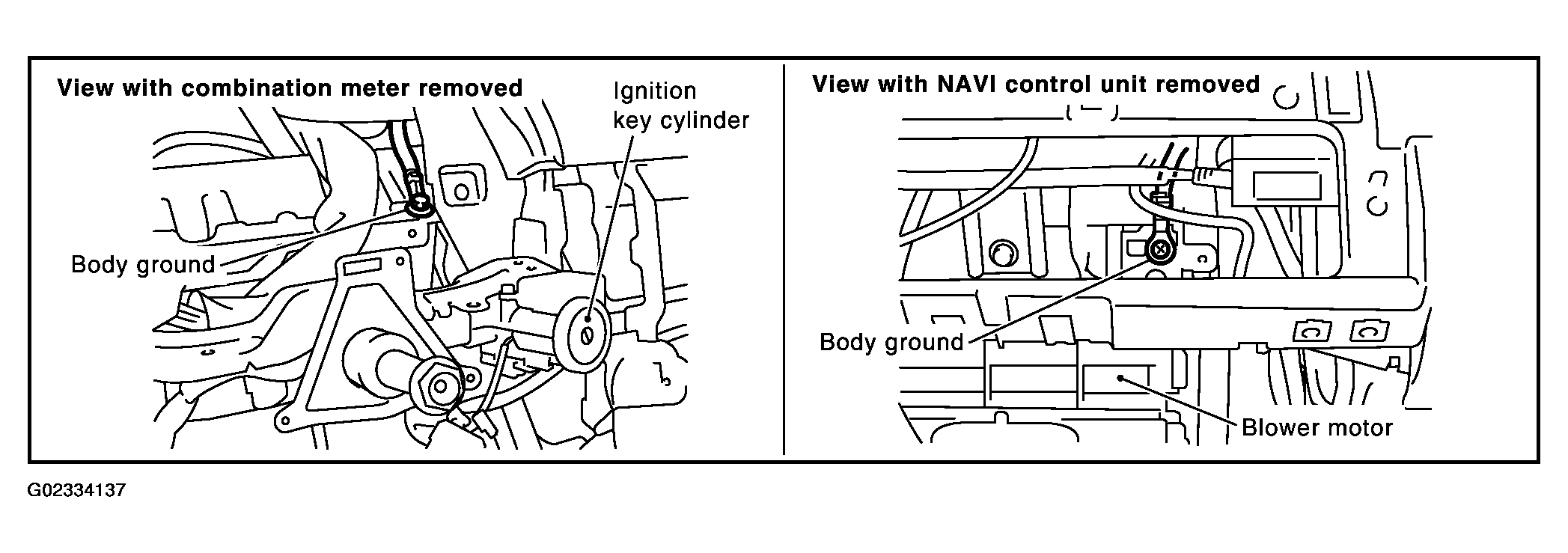 View with combination meter removed

Ignition key cylinder

Body ground

View with NAVI control unit removed

Body ground

Blower motor

G02334137