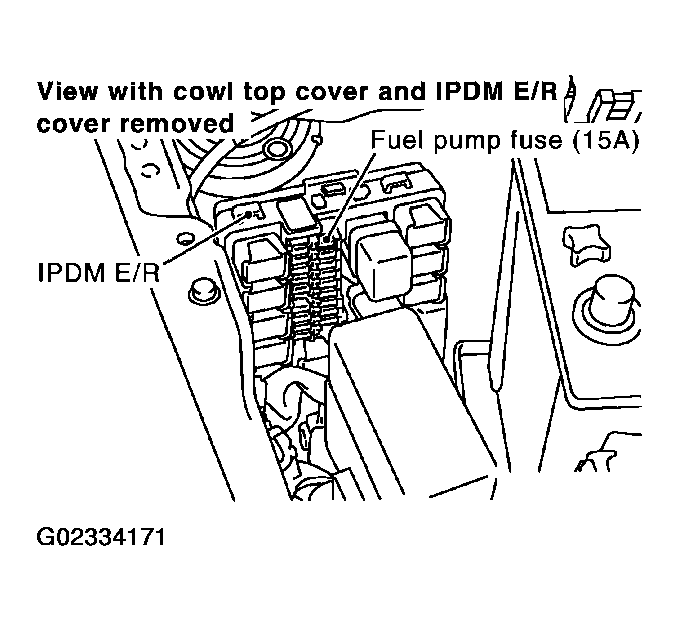 View with cowl top cover and IPDM E/R cover removed

Fuel pump fuse (15A)

IPDM E/R

G02334171