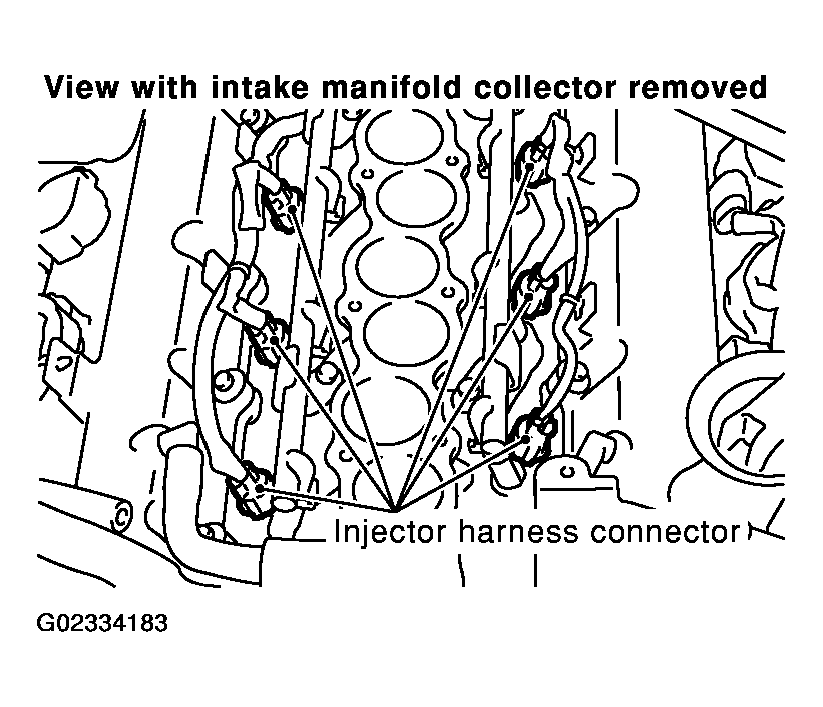 View with intake manifold collector removed

Injector harness connector

G02334183