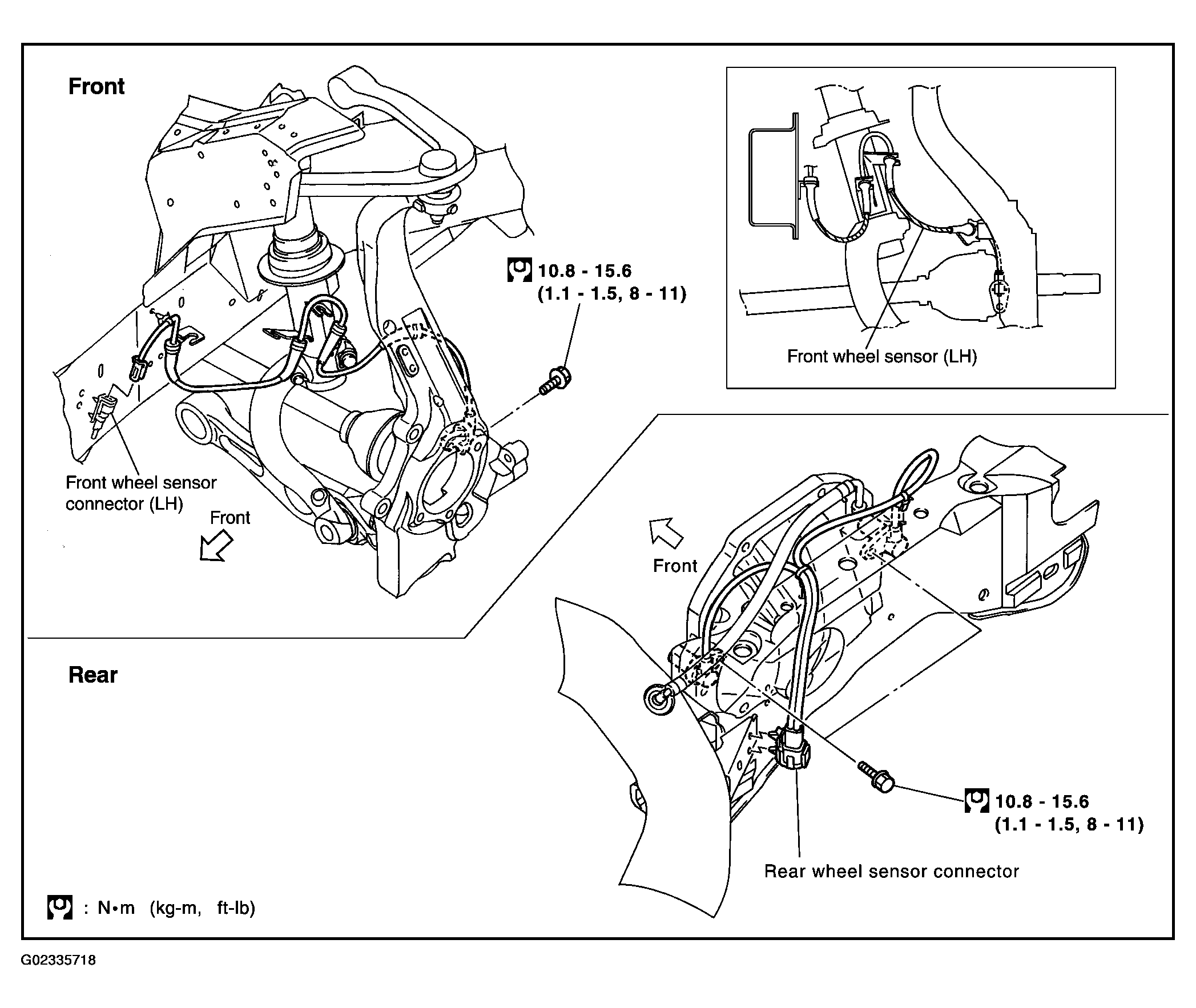 Front

10.8 - 15.6
(1.1 - 1.5, 8 - 11)

Front wheel sensor (LH)

Front wheel sensor connector (LH)

Front

Front

Rear

10.8 - 15.6
(1.1 - 1.5, 8 - 11)

Rear wheel sensor connector

: N•m (kg-m, ft-lb)

G02335718